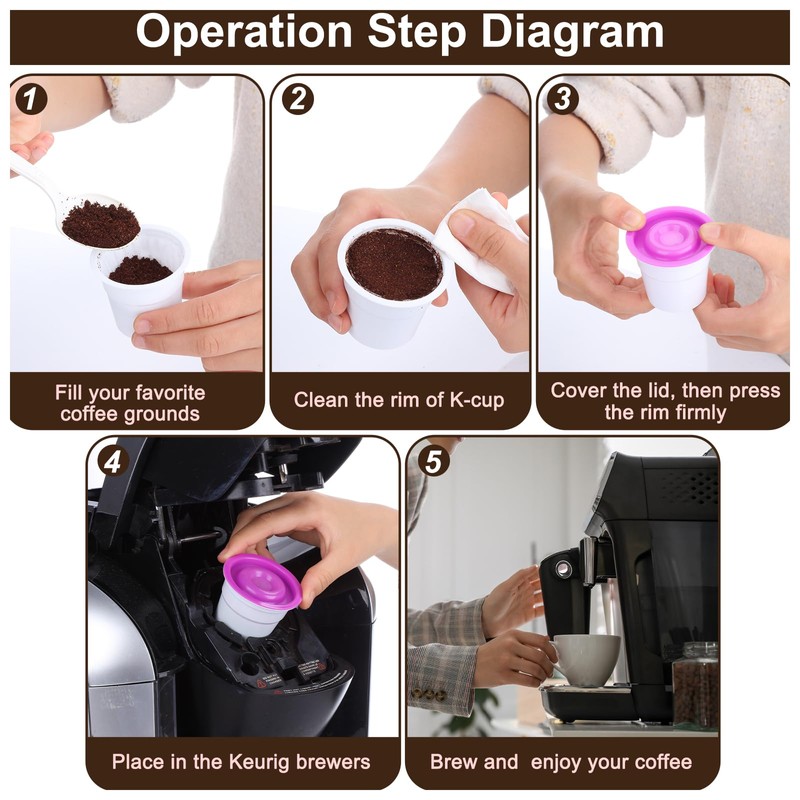 Operation Step Diagram

1
Fill your favorite coffee grounds

2
Clean the rim of K-cup

3
Cover the lid, then press the rim firmly

4
Place in the Keurig brewers

5
Brew and enjoy your coffee