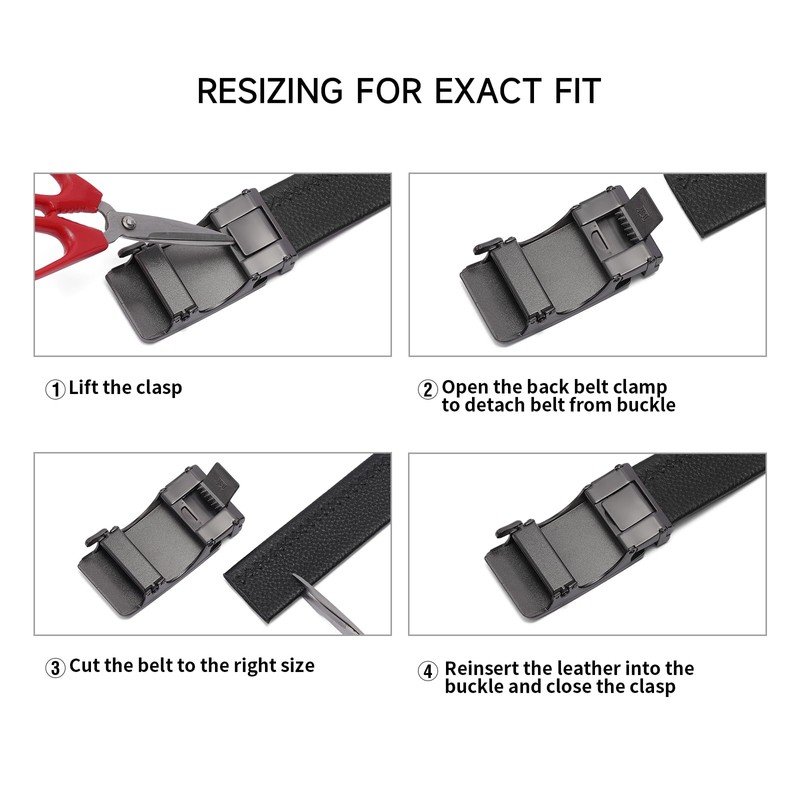 RESIZING FOR EXACT FIT

① Lift the clasp

② Open the back belt clamp to detach belt from buckle

③ Cut the belt to the right size

④ Reinsert the leather into the buckle and close the clasp