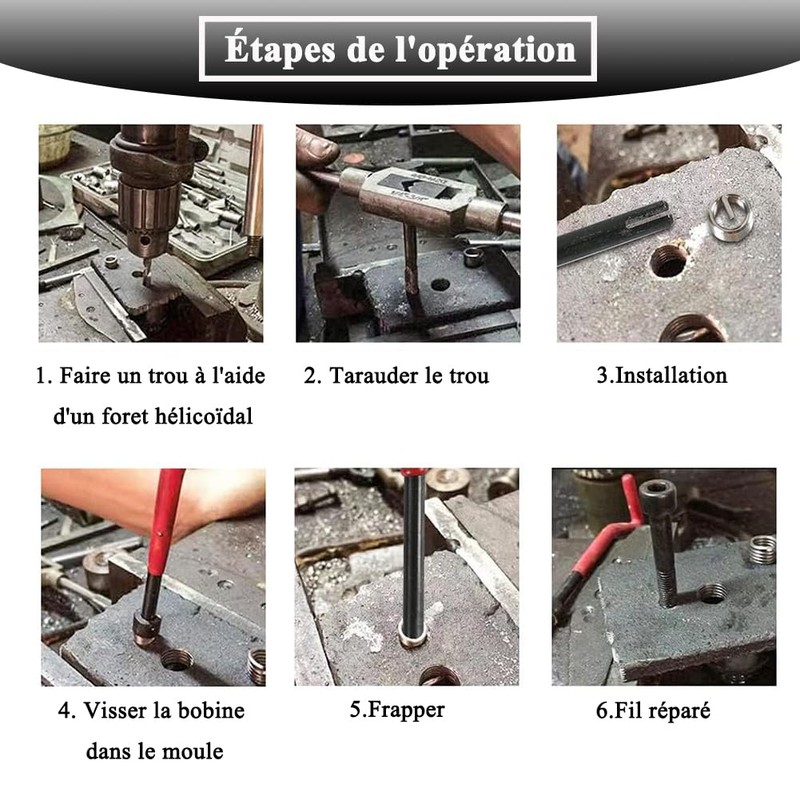 Étapes de l'opération

1. Faire un trou à l'aide d'un foret hélicoïdal

2. Tarauder le trou

3.Installation

4. Visser la bobine dans le moule

5.Frapper

6.Fil réparé