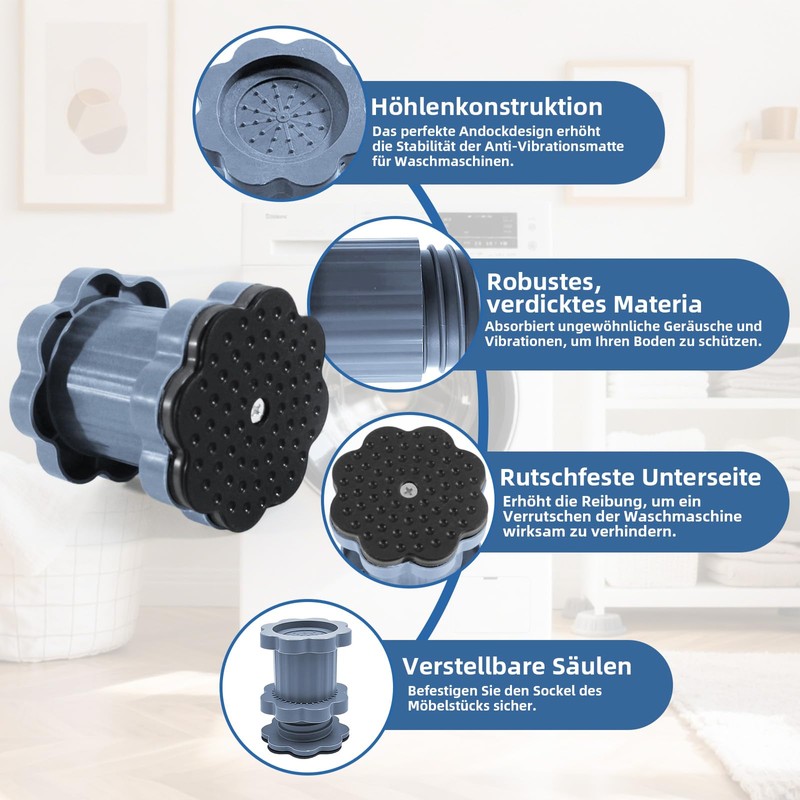 Höhlenkonstruktion
Das perfekte Andockdesign erhöht die Stabilität der Anti-Vibrationsmatte für Waschmaschinen.

Robustes, verdicktes Materia
Absorbiert ungewöhnliche Geräusche und Vibrationen, um Ihren Boden zu schützen.

Rutschfeste Unterseite
Erhöht die Reibung, um ein Verrutschen der Waschmaschine wirksam zu verhindern.

Verstellbare Säulen
Befestigen Sie den Sockel des Möbelstücks sicher.