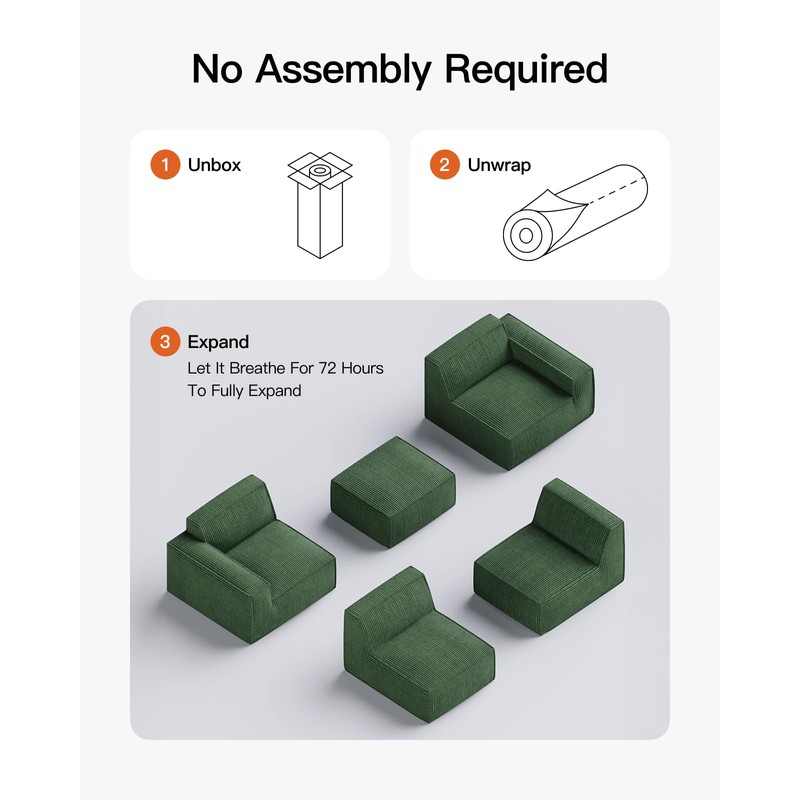 No Assembly Required

1 Unbox

2 Unwrap

3 Expand
Let It Breathe For 72 Hours To Fully Expand