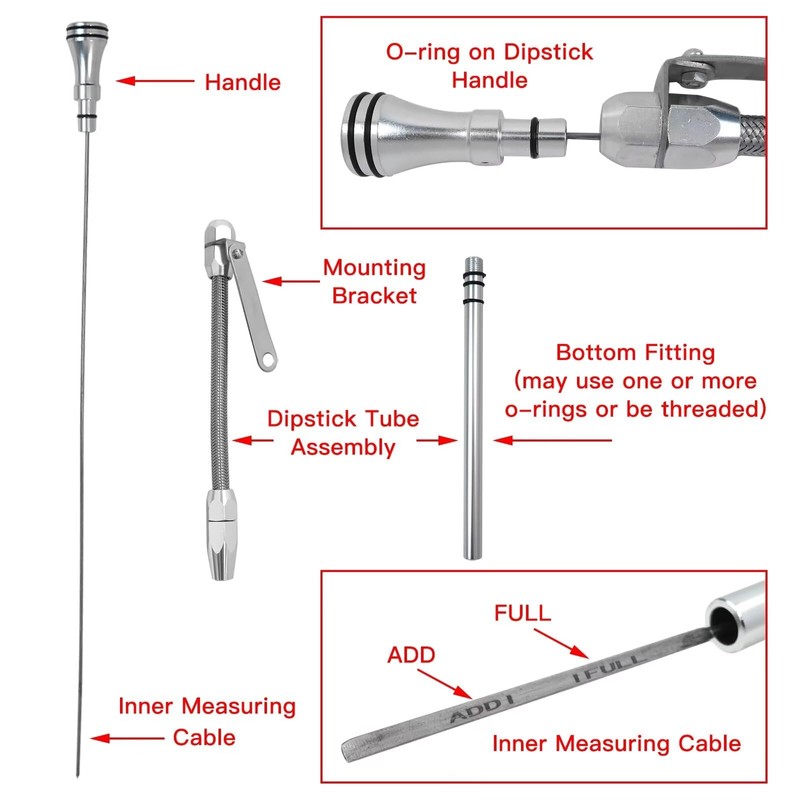 Handle

O-ring on Dipstick Handle

Mounting Bracket

Bottom Fitting (may use one or more o-rings or be threaded)

Dipstick Tube Assembly

FULL

ADD

ADD I

I FULL

Inner Measuring Cable

Inner Measuring Cable