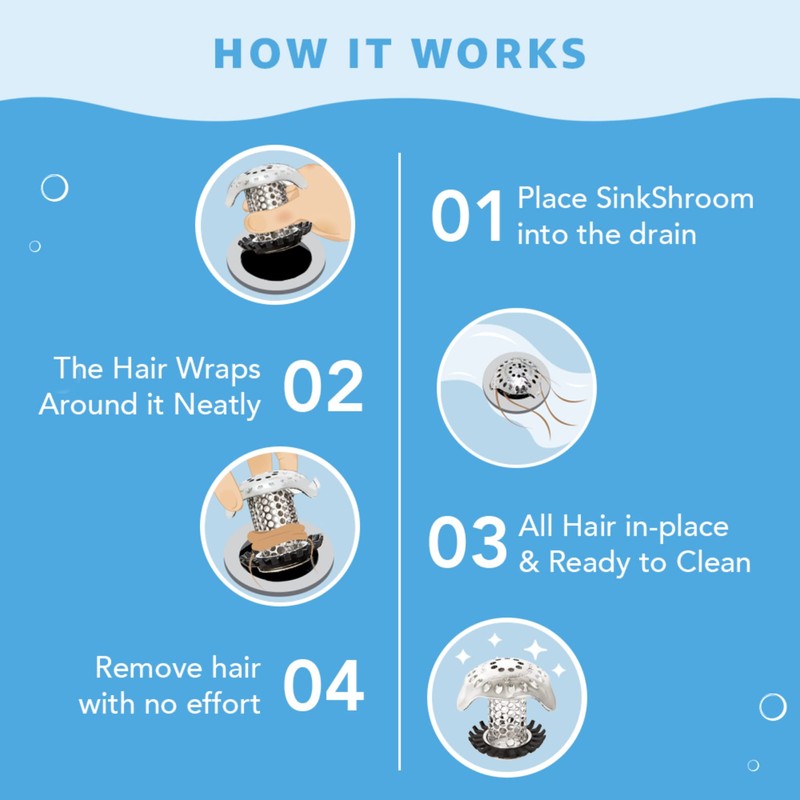 HOW IT WORKS

01 Place SinkShroom into the drain

The Hair Wraps Around it Neatly 02

03 All Hair in-place & Ready to Clean

Remove hair with no effort 04