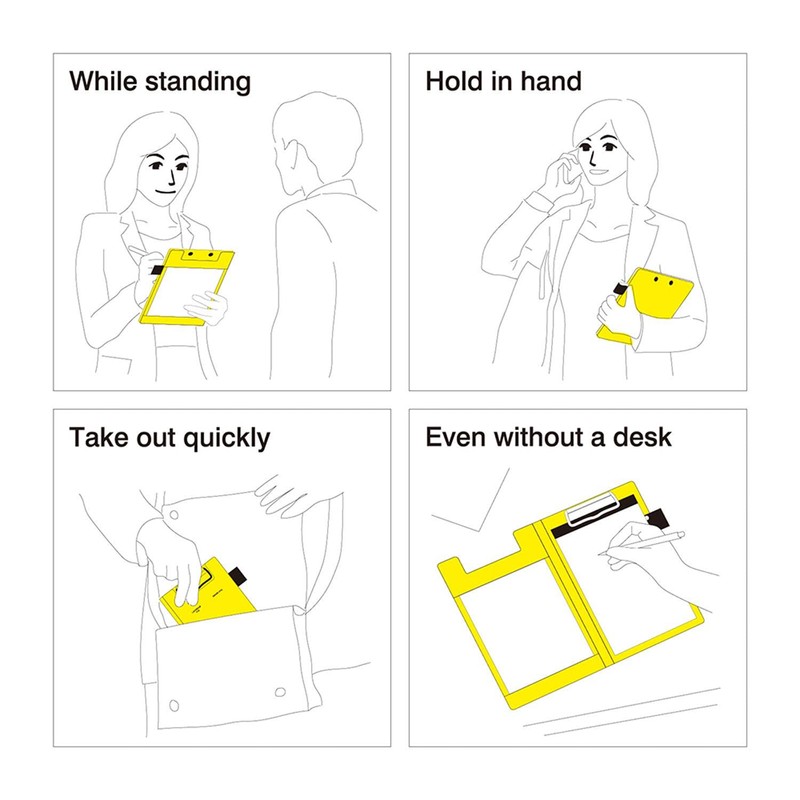 While standing

Hold in hand

Take out quickly

Even without a desk