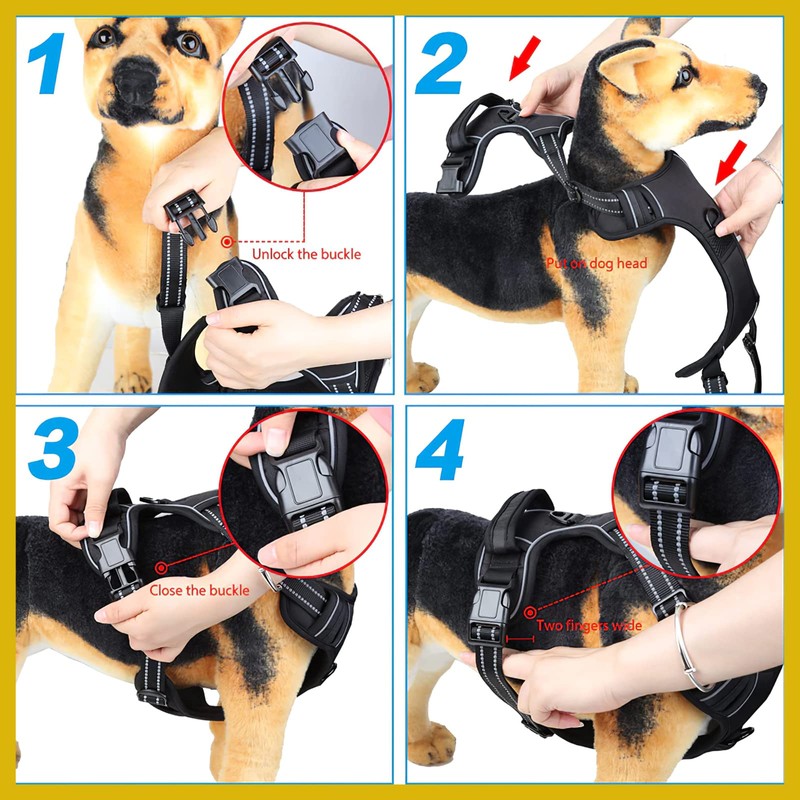 1

Unlock the buckle

2

Put on dog head

3

Close the buckle

4

Two fingers wide