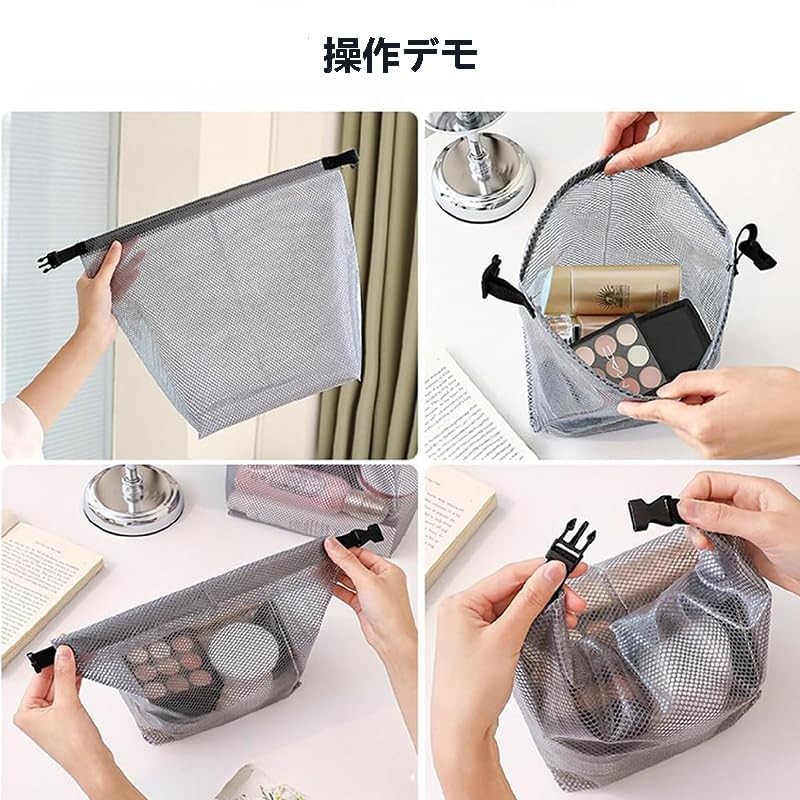 操作デモ