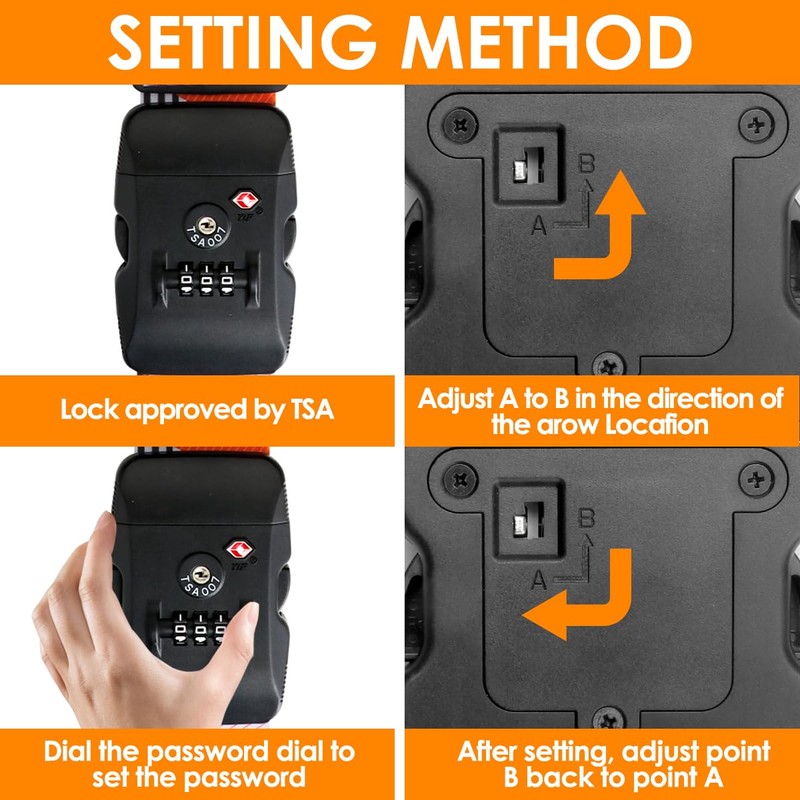 SETTING METHOD

TSA007

0 0 0

B

A

Lock approved by TSA

Adjust A to B in the direction of the arow Locafion

TSA007

0 0 0

B

A

Dial the password dial to set the password

After setting, adjust point B back to point A