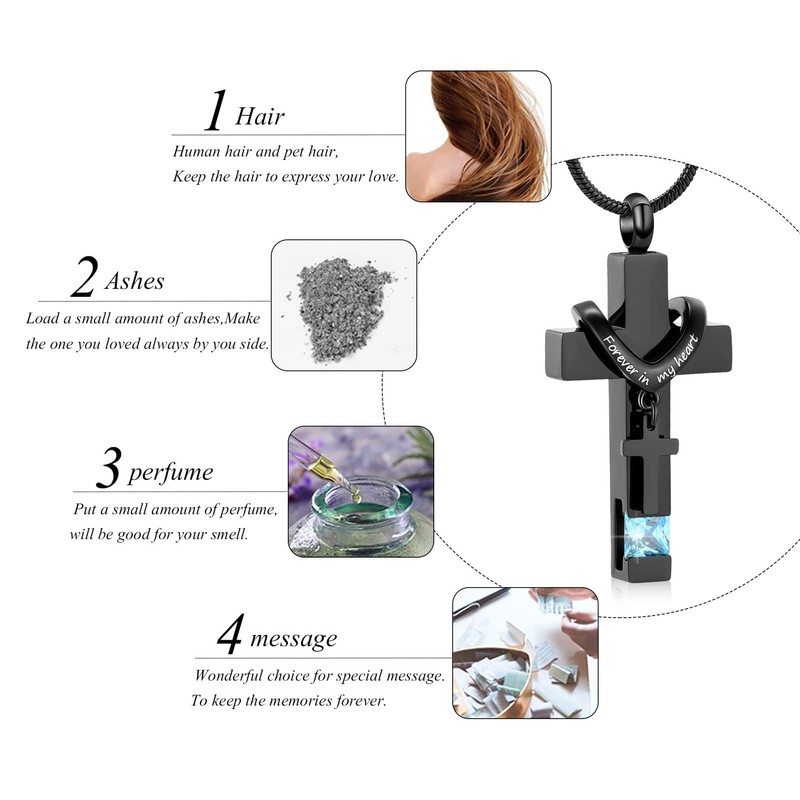 1 Hair

Human hair and pet hair, Keep the hair to express your love.

2 Ashes

Load a small amount of ashes,Make the one you loved always by you side.

3 perfume

Put a small amount of perfume, will be good for your smell.

4 message

Wonderful choice for special message. To keep the memories forever.

Forever in my heart