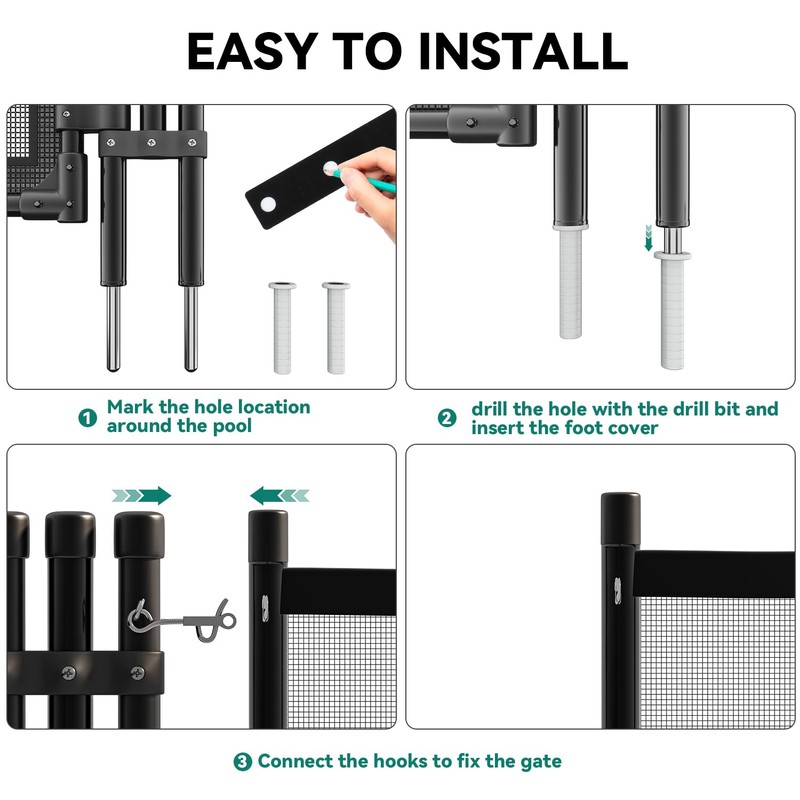 EASY TO INSTALL

1 Mark the hole location around the pool

2 drill the hole with the drill bit and insert the foot cover

3 Connect the hooks to fix the gate