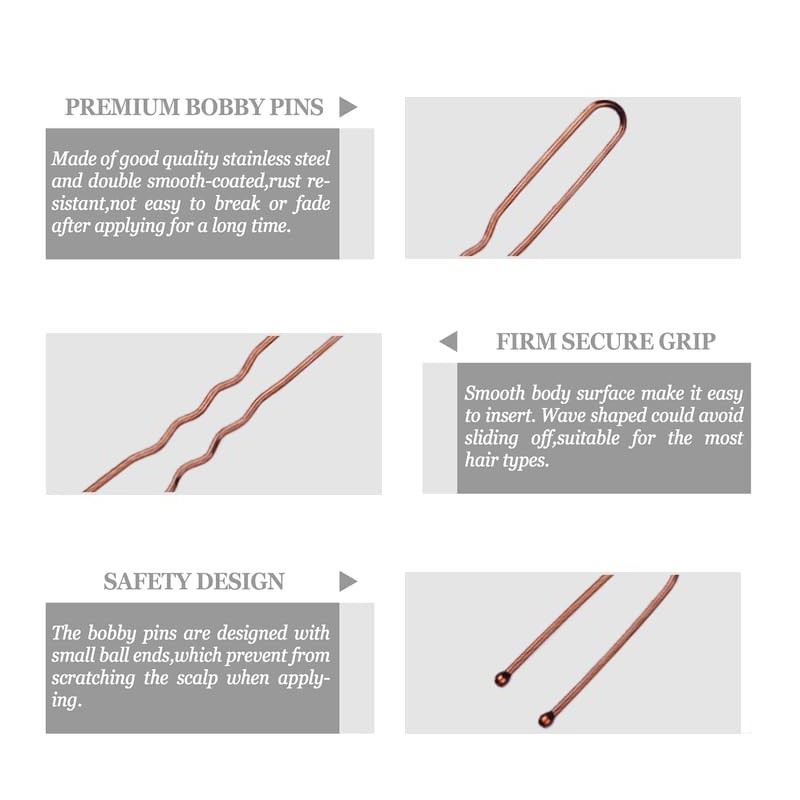 PREMIUM BOBBY PINS

Made of good quality stainless steel and double smooth-coated,rust resistant,not easy to break or fade after applying for a long time.

FIRM SECURE GRIP

Smooth body surface make it easy to insert. Wave shaped could avoid sliding off,suitable for the most hair types.

SAFETY DESIGN

The bobby pins are designed with small ball ends,which prevent from scratching the scalp when applying.