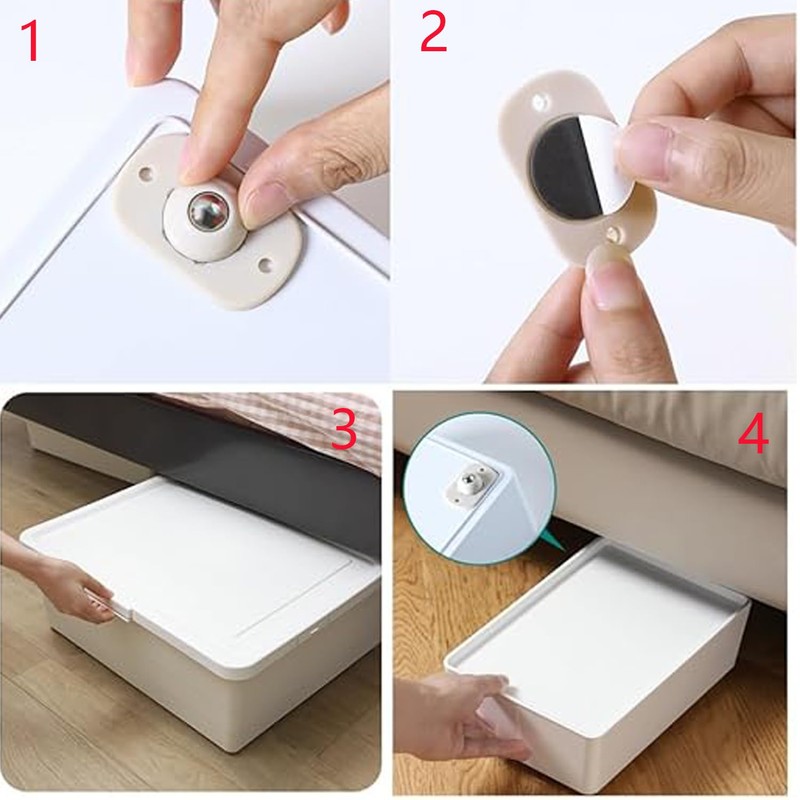 1

2

3

4