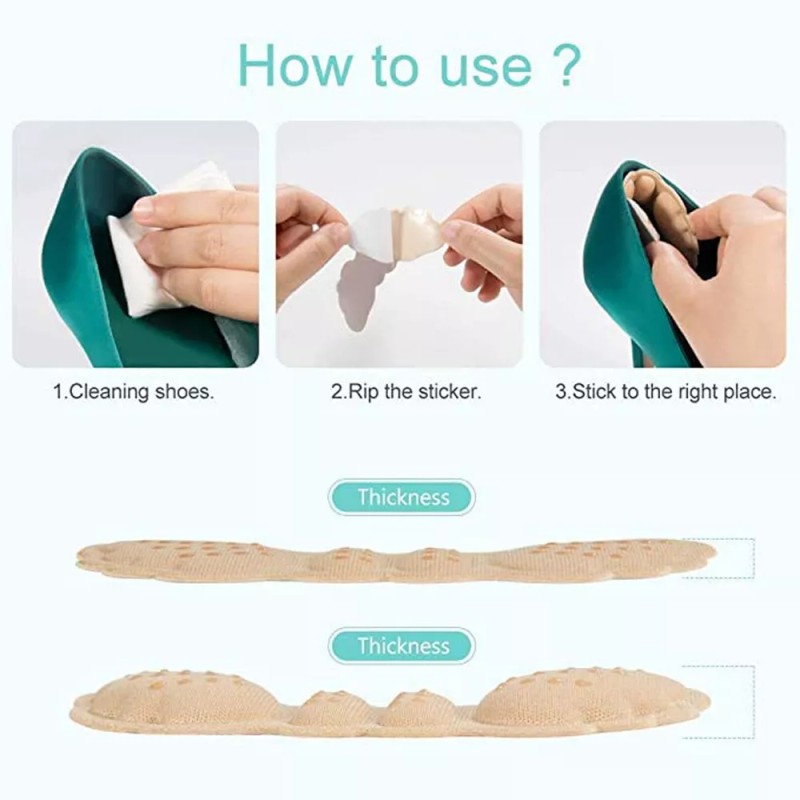 How to use ?

1.Cleaning shoes.

2.Rip the sticker.

3.Stick to the right place.

Thickness

Thickness