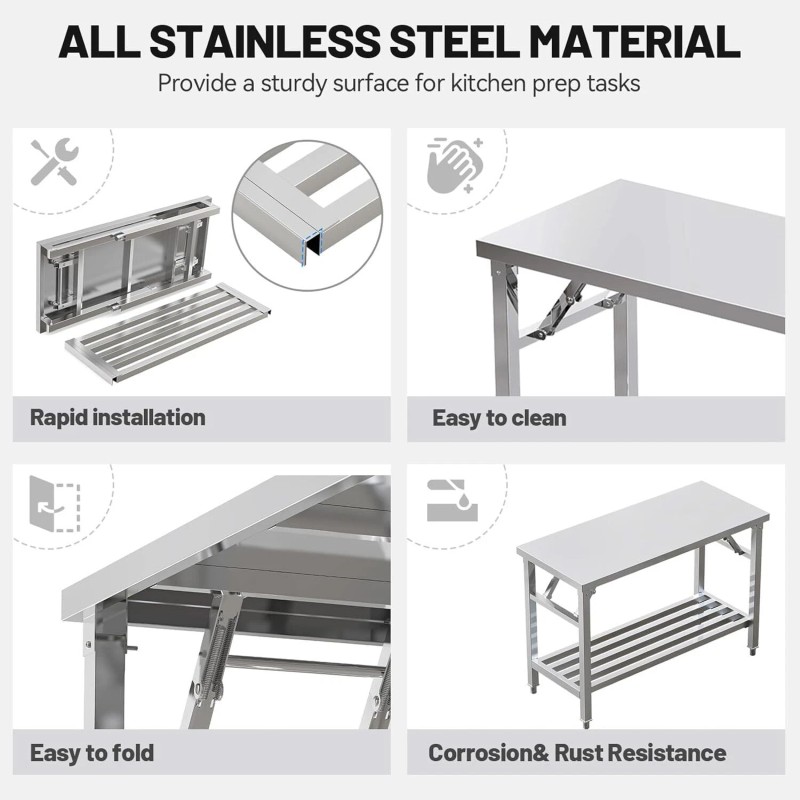 ALL STAINLESS STEEL MATERIAL
Provide a sturdy surface for kitchen prep tasks

Rapid installation

Easy to clean

Easy to fold

Corrosion& Rust Resistance