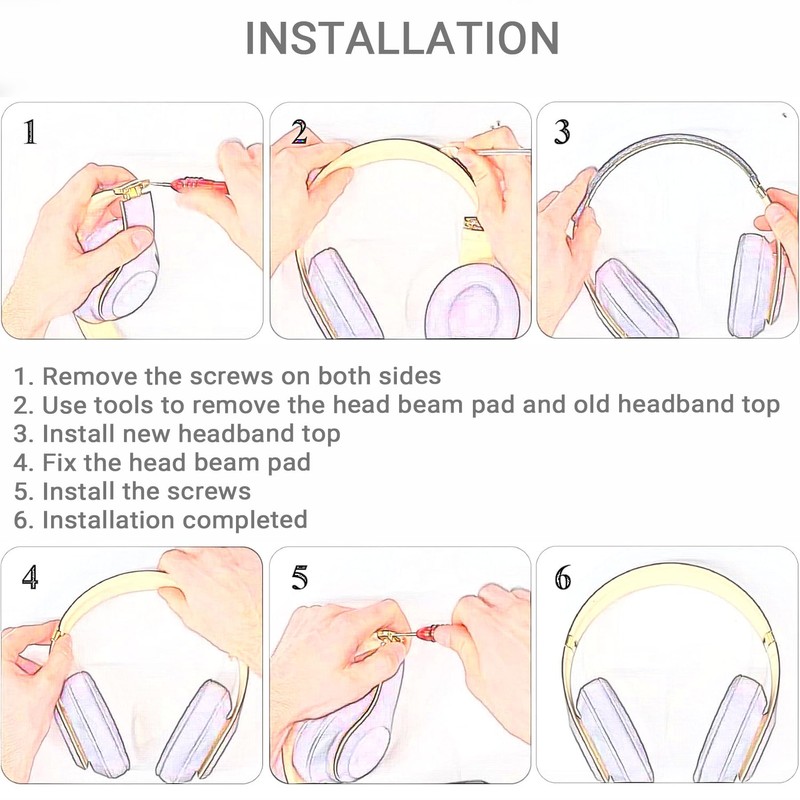 INSTALLATION

1

2

3

1. Remove the screws on both sides
2. Use tools to remove the head beam pad and old headband top
3. Install new headband top
4. Fix the head beam pad
5. Install the screws
6. Installation completed

4

5

6