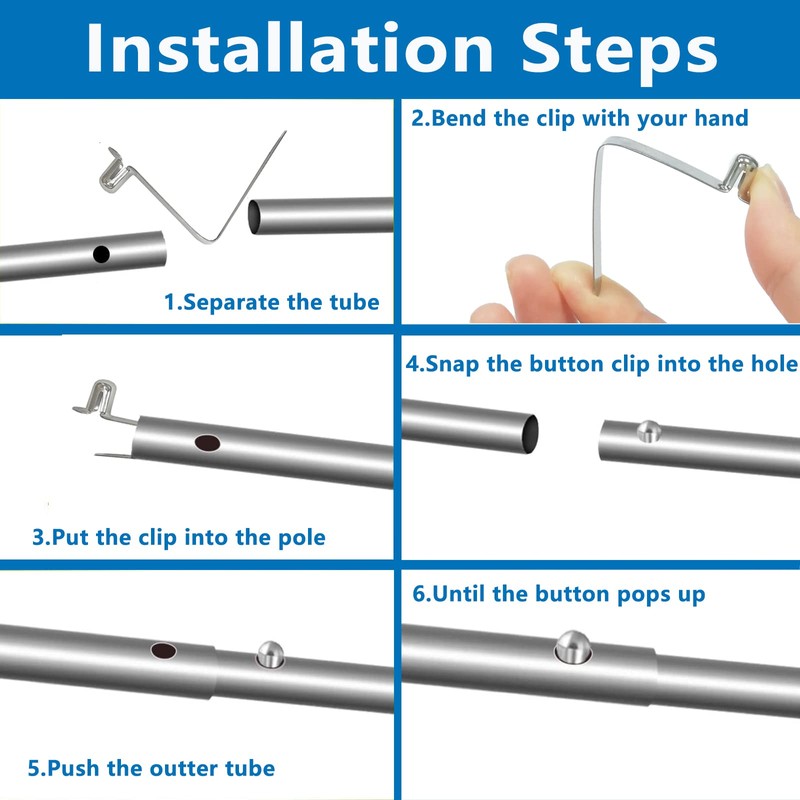 Installation Steps

1.Separate the tube

2.Bend the clip with your hand

3.Put the clip into the pole

4.Snap the button clip into the hole

5.Push the outter tube

6.Until the button pops up