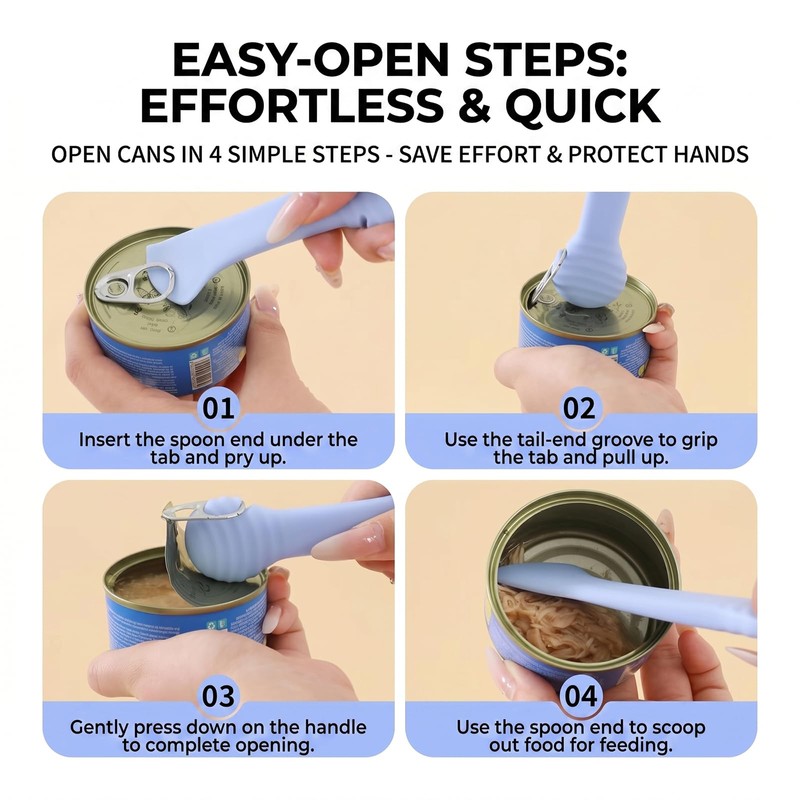 EASY-OPEN STEPS: EFFORTLESS & QUICK

OPEN CANS IN 4 SIMPLE STEPS - SAVE EFFORT & PROTECT HANDS

01
Insert the spoon end under the tab and pry up.

02
Use the tail-end groove to grip the tab and pull up.

03
Gently press down on the handle to complete opening.

04
Use the spoon end to scoop out food for feeding.