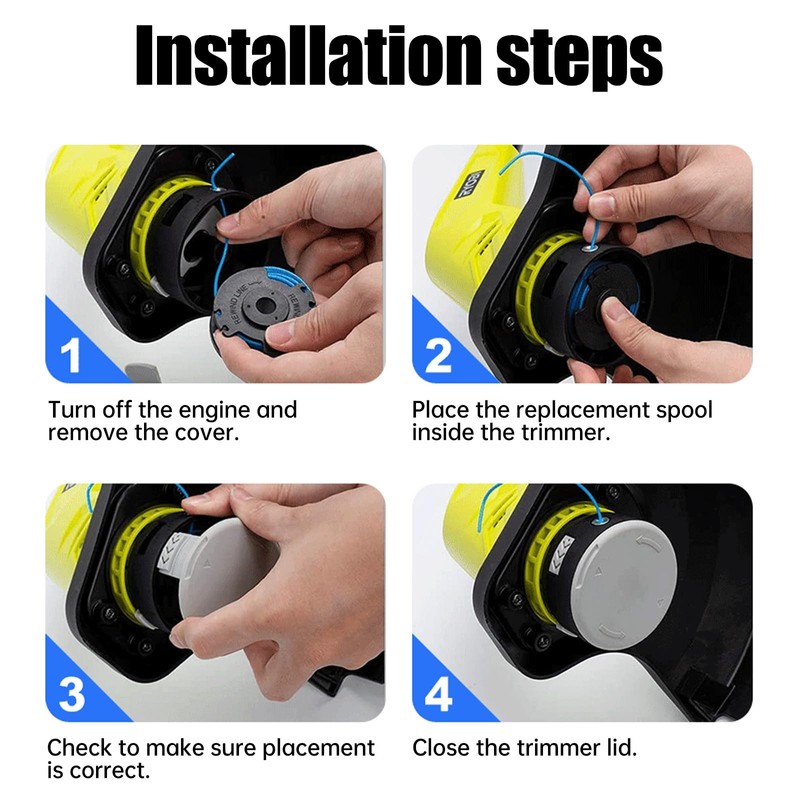 Installation steps

REWIND LINE

REWIND

1

Turn off the engine and remove the cover.

RYOBI

2

Place the replacement spool inside the trimmer.

3

Check to make sure placement is correct.

4

Close the trimmer lid.