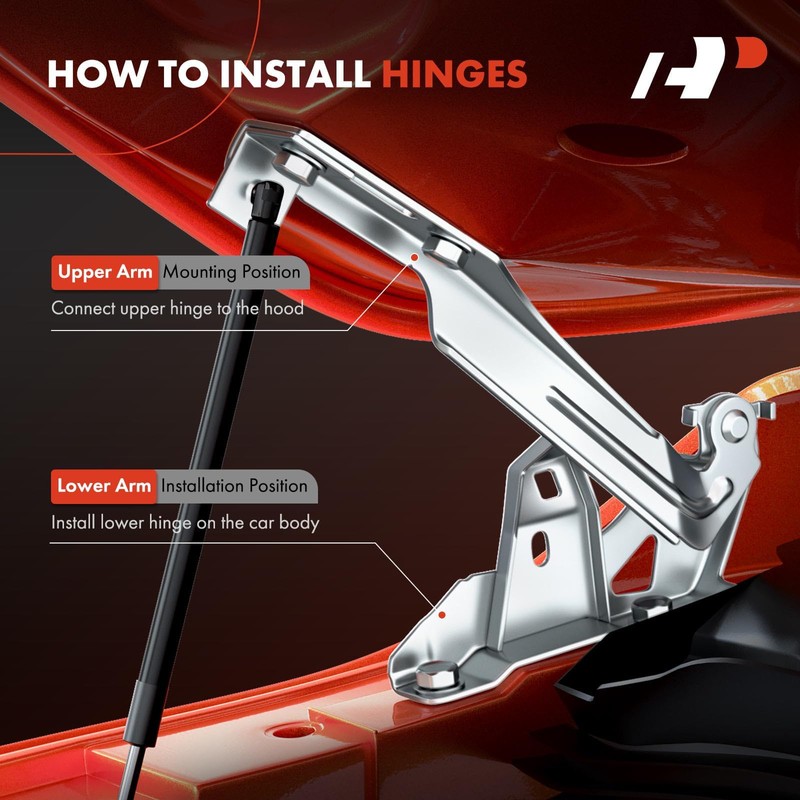 HOW TO INSTALL HINGES

Upper Arm Mounting Position
Connect upper hinge to the hood

Lower Arm Installation Position
Install lower hinge on the car body