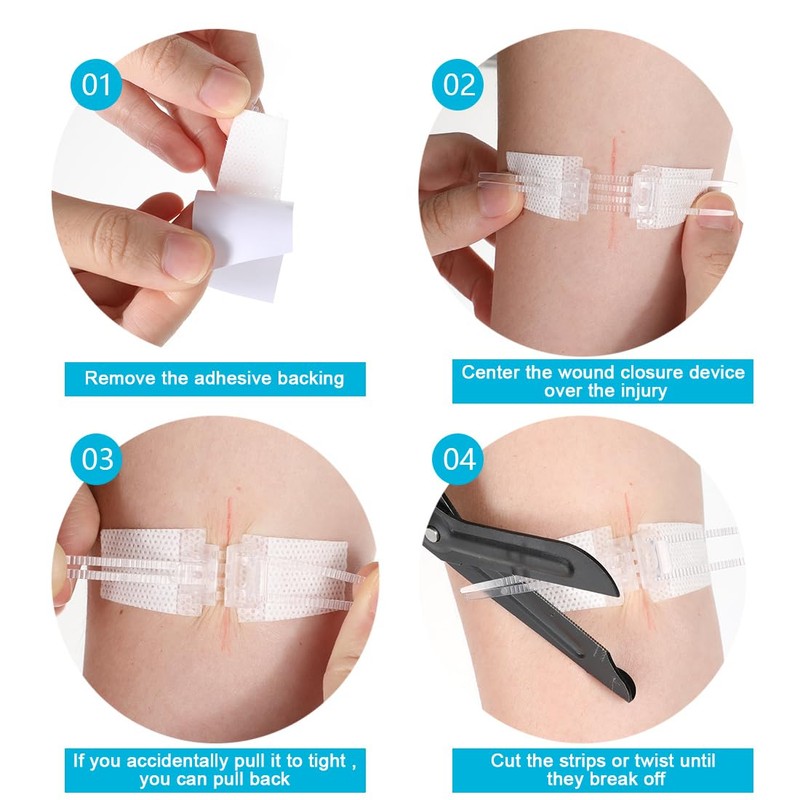 01

Remove the adhesive backing

02

Center the wound closure device over the injury

03

If you accidentally pull it to tight , you can pull back

04

Cut the strips or twist until they break off