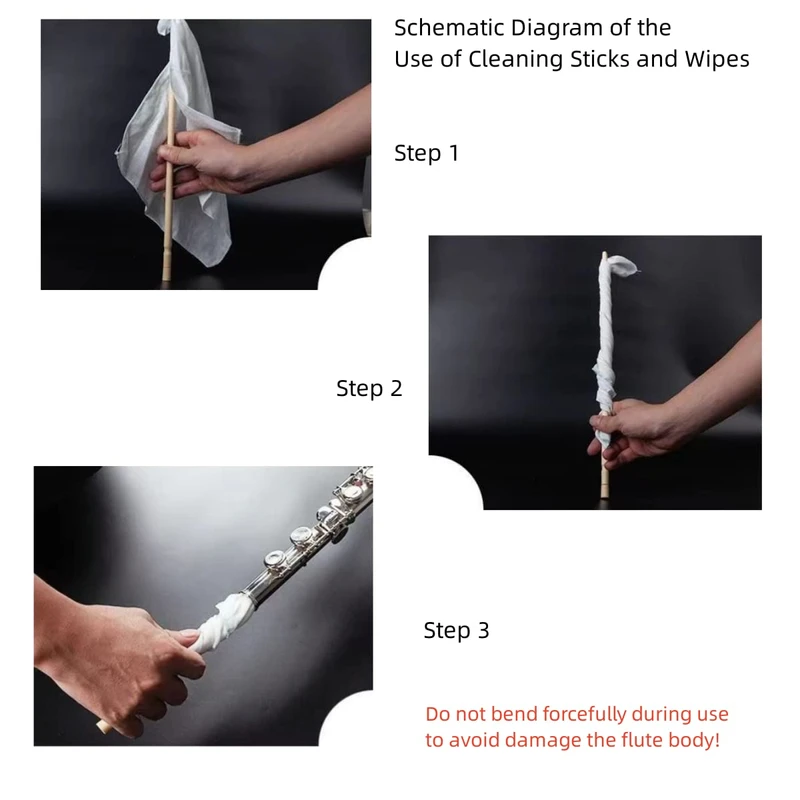 Schematic Diagram of the Use of Cleaning Sticks and Wipes

Step 1

Step 2

Step 3

Do not bend forcefully during use to avoid damage the flute body!