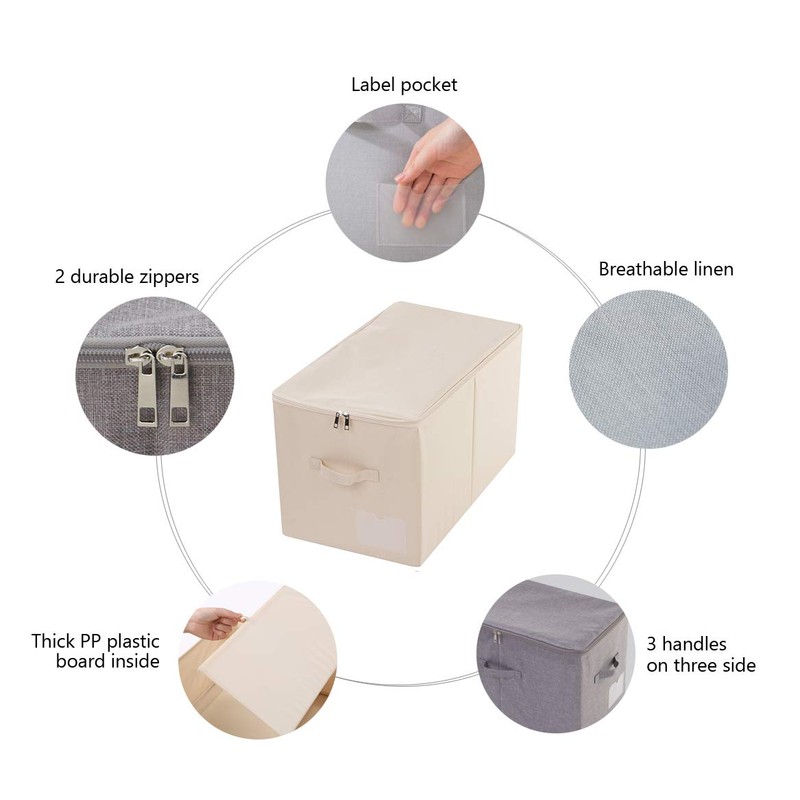 Label pocket

2 durable zippers

Breathable linen

Thick PP plastic board inside

3 handles on three side