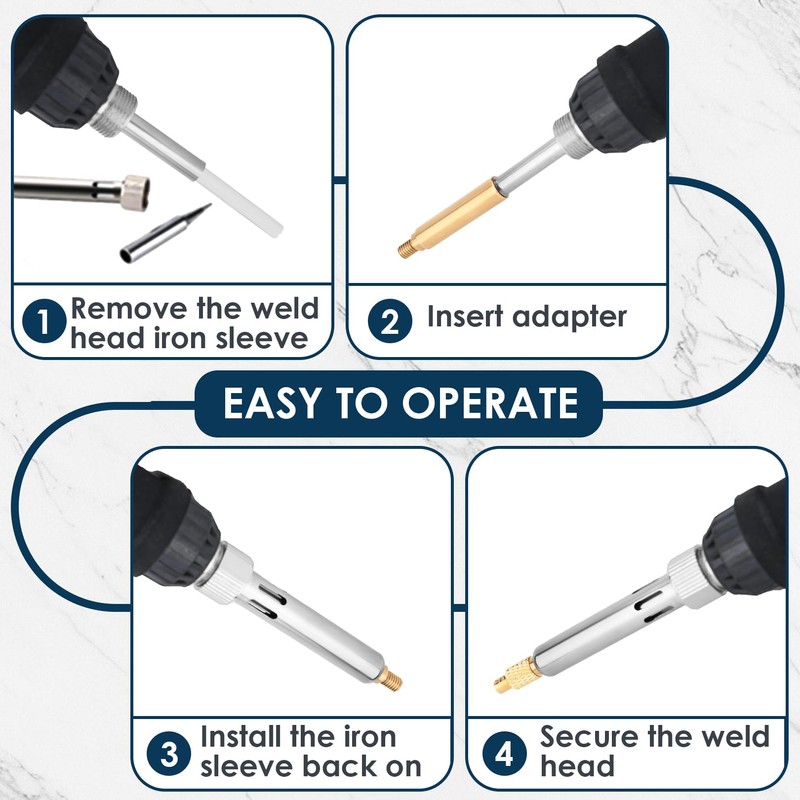 1 Remove the weld head iron sleeve

2 Insert adapter

EASY TO OPERATE

3 Install the iron sleeve back on

4 Secure the weld head