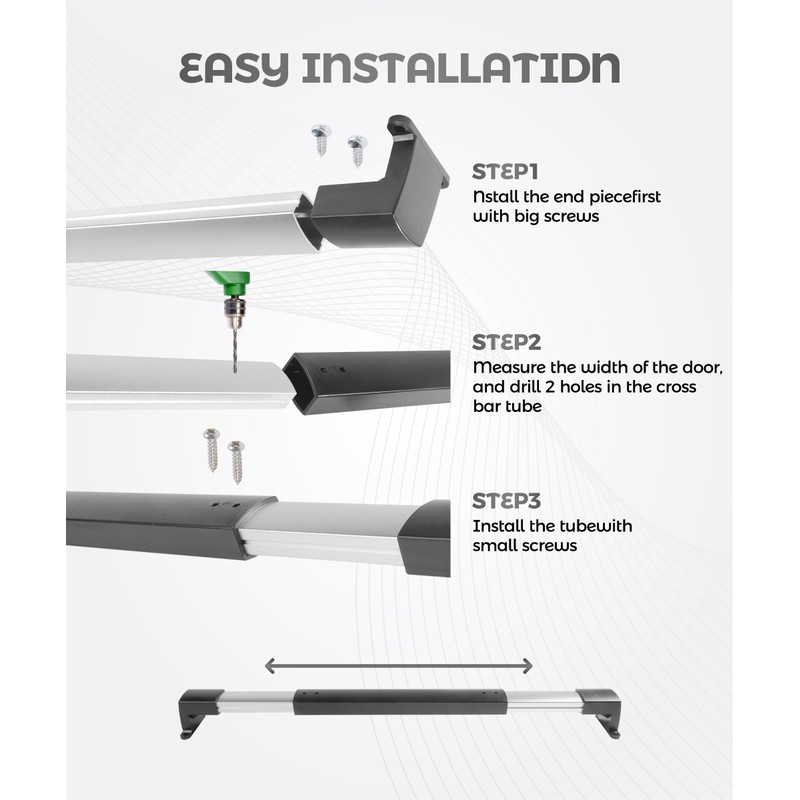 EASY INSTALLATIDN

STEP1
Nstall the end piecefirst with big screws

STEP2
Measure the width of the door, and drill 2 holes in the cross bar tube

STEP3
Install the tubewith small screws