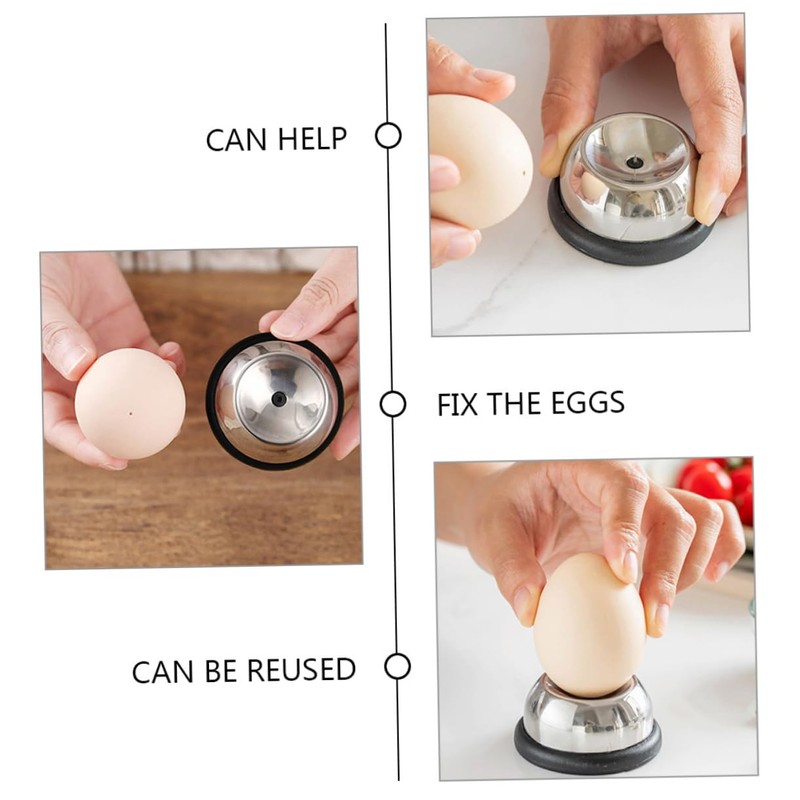 CAN HELP

FIX THE EGGS

CAN BE REUSED