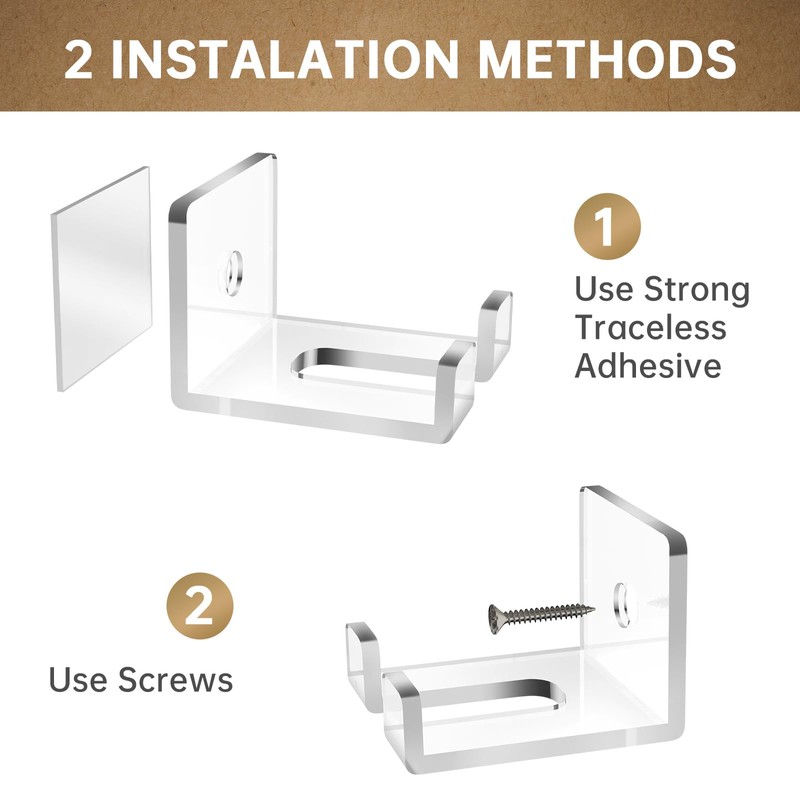 2 INSTALATION METHODS

1

Use Strong Traceless Adhesive

2

Use Screws