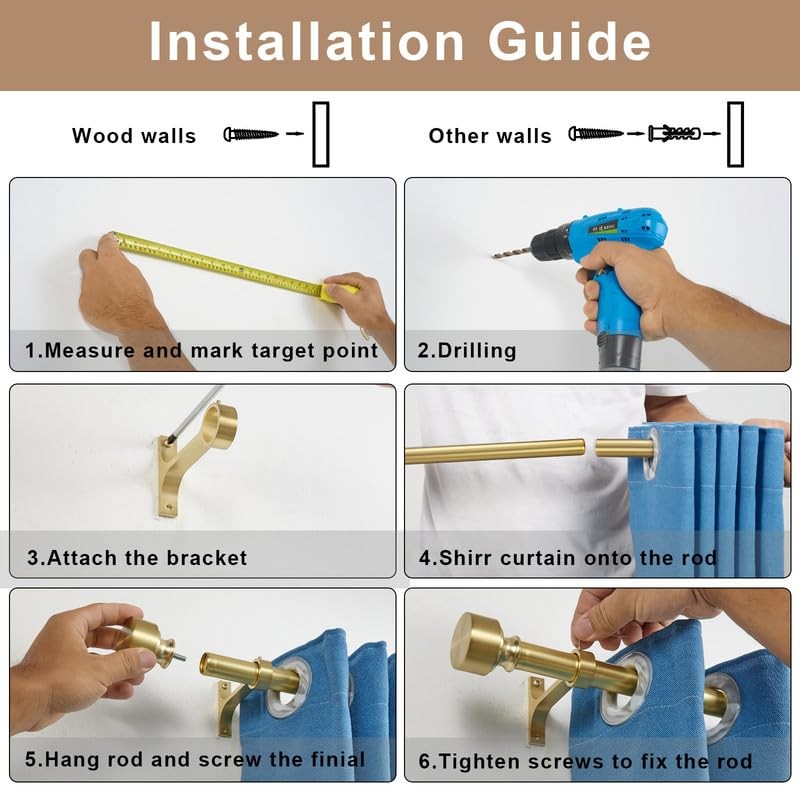 Installation Guide

Wood walls

Other walls

1.Measure and mark target point

2.Drilling

3.Attach the bracket

4.Shirr curtain onto the rod

5.Hang rod and screw the finial

6.Tighten screws to fix the rod