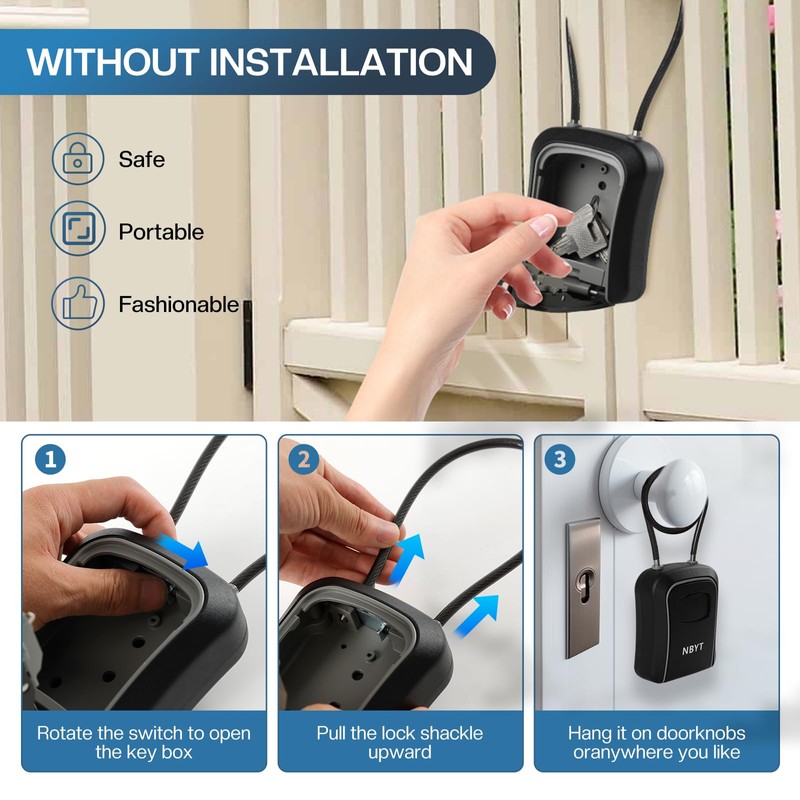 WITHOUT INSTALLATION

Safe

Portable

Fashionable

1

Rotate the switch to open the key box

2

Pull the lock shackle upward

3

NBYT

Hang it on doorknobs oranywhere you like