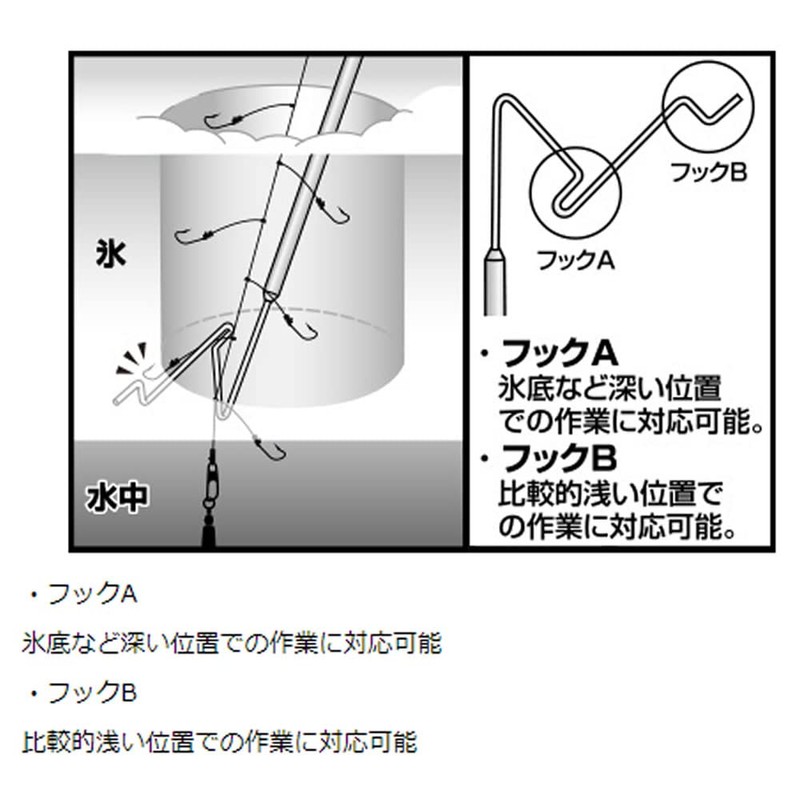 氷

水中

フックB

フックA

・フックA
氷底など深い位置での作業に対応可能。

・フックB
比較的浅い位置での作業に対応可能。

・フックA

氷底など深い位置での作業に対応可能

・フックB

比較的浅い位置での作業に対応可能