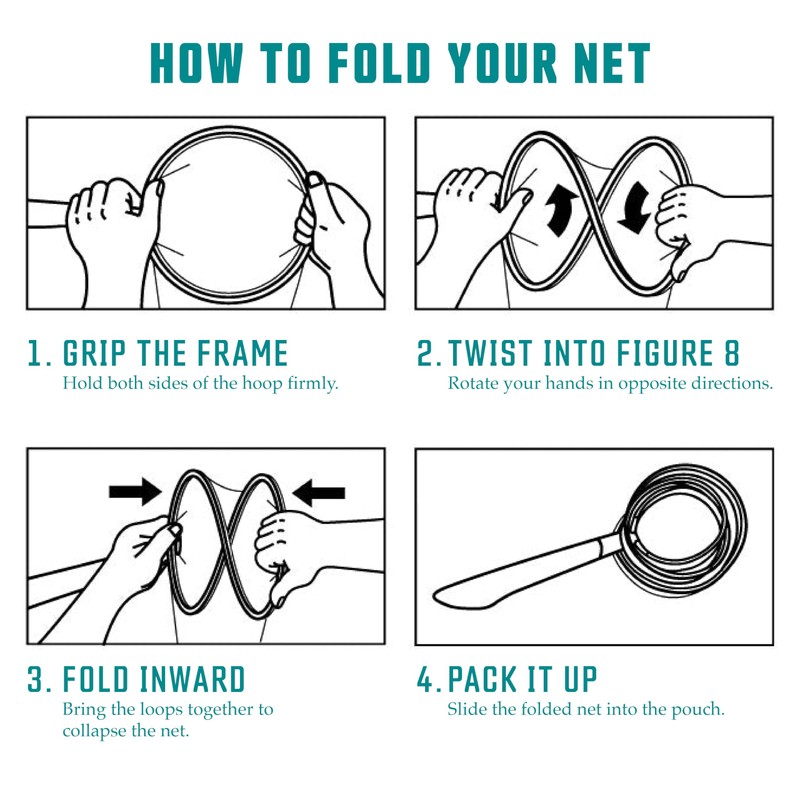 HOW TO FOLD YOUR NET

1. GRIP THE FRAME
Hold both sides of the hoop firmly.

2. TWIST INTO FIGURE 8
Rotate your hands in opposite directions.

3. FOLD INWARD
Bring the loops together to collapse the net.

4. PACK IT UP
Slide the folded net into the pouch.