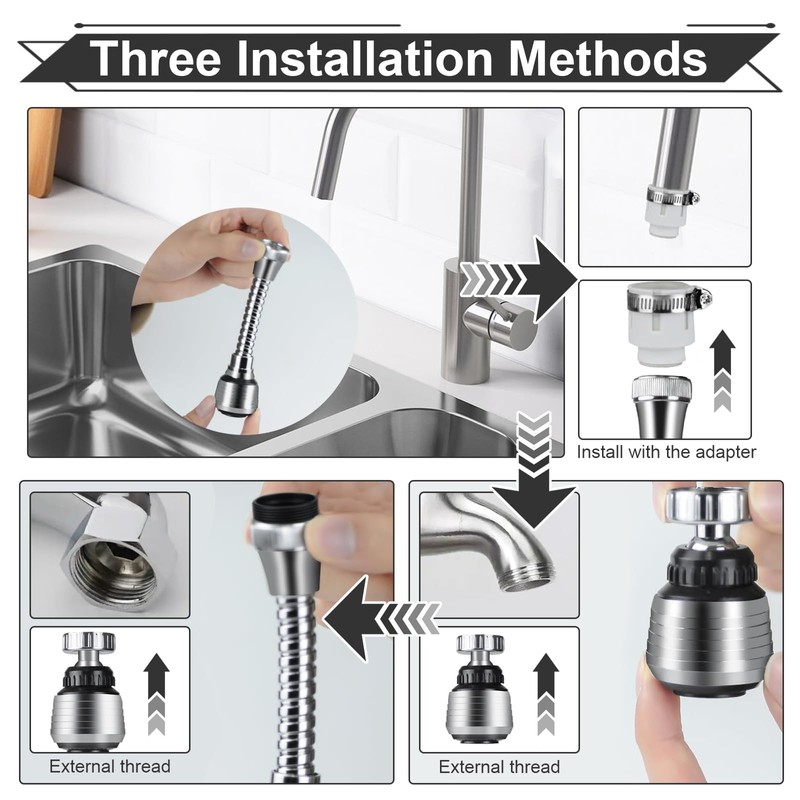 Three Installation Methods

Install with the adapter

External thread

External thread