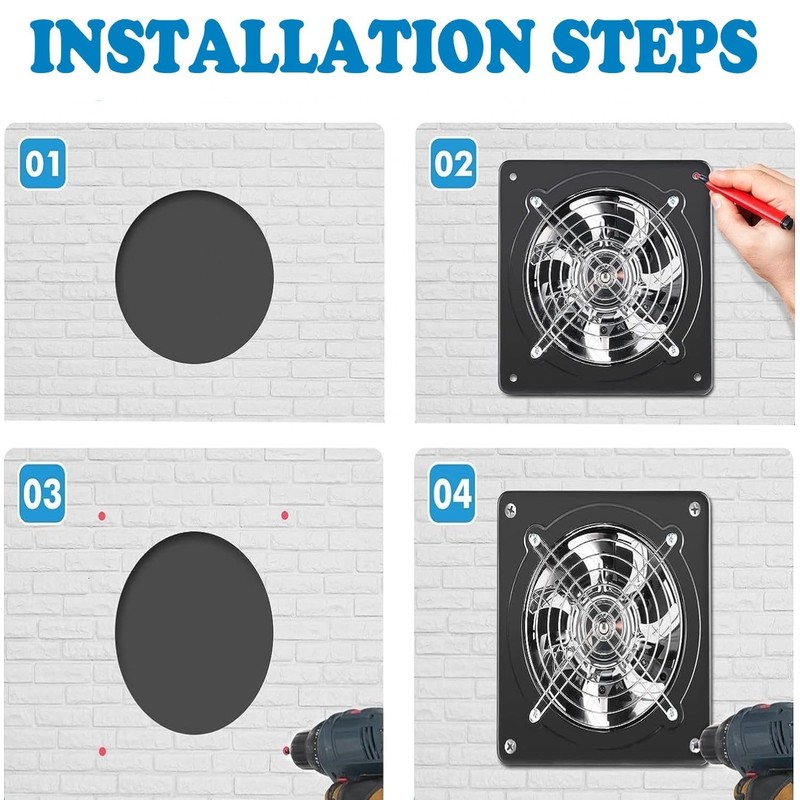 INSTALLATION STEPS

01

02

03

04