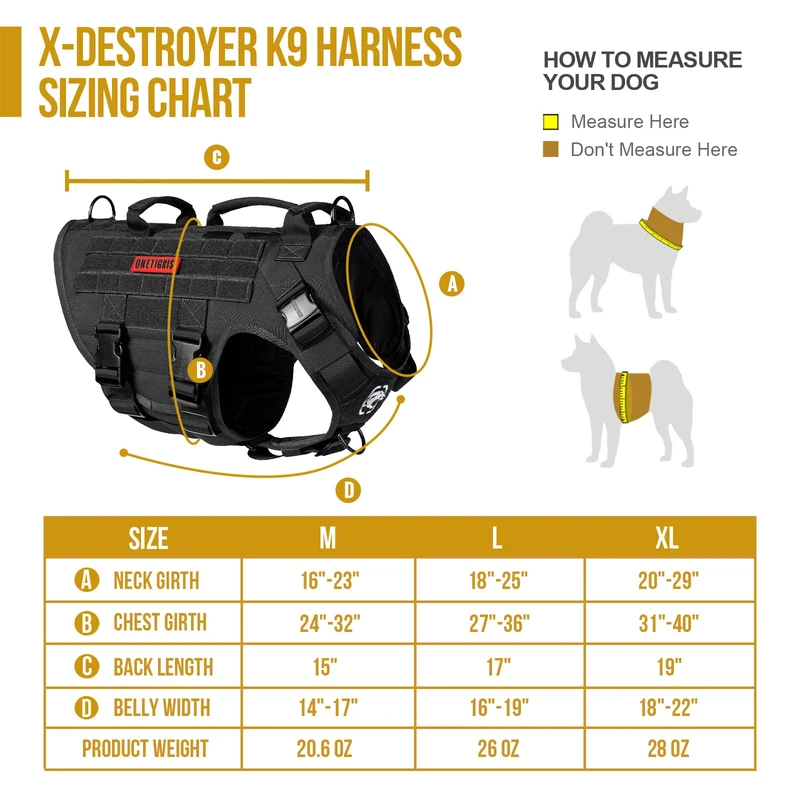 X-DESTROYER K9 HARNESS SIZING CHART

HOW TO MEASURE YOUR DOG

Measure Here

Don't Measure Here

C

ONETIGRIS

A

B

D

| SIZE | M | L | XL |
|---|---|---|---|
| A NECK GIRTH | 16"-23" | 18"-25" | 20"-29" |
| B CHEST GIRTH | 24"-32" | 27"-36" | 31"-40" |
| C BACK LENGTH | 15" | 17" | 19" |
| D BELLY WIDTH | 14"-17" | 16"-19" | 18"-22" |
| PRODUCT WEIGHT | 20.6 OZ | 26 OZ | 28 OZ |