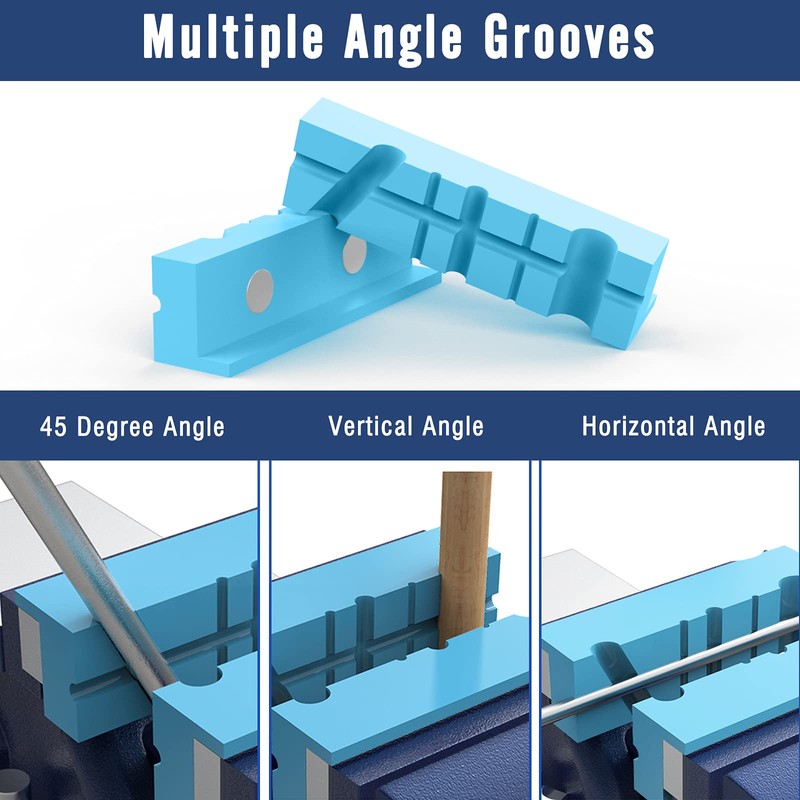 Multiple Angle Grooves

45 Degree Angle

Vertical Angle

Horizontal Angle