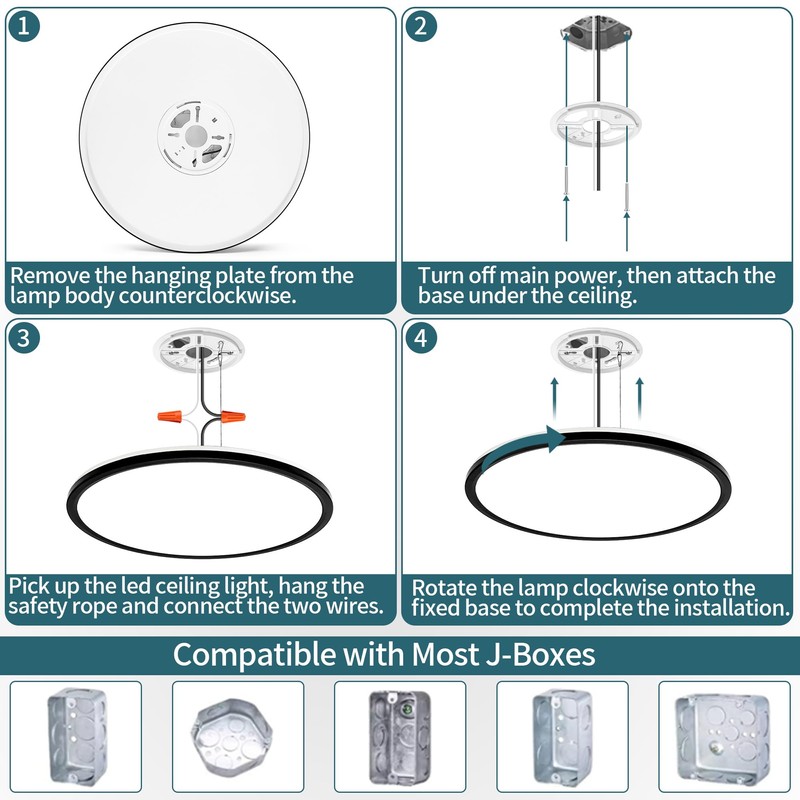 1

Remove the hanging plate from the lamp body counterclockwise.

2

Turn off main power, then attach the base under the ceiling.

3

Pick up the led ceiling light, hang the safety rope and connect the two wires.

4

Rotate the lamp clockwise onto the fixed base to complete the installation.

Compatible with Most J-Boxes