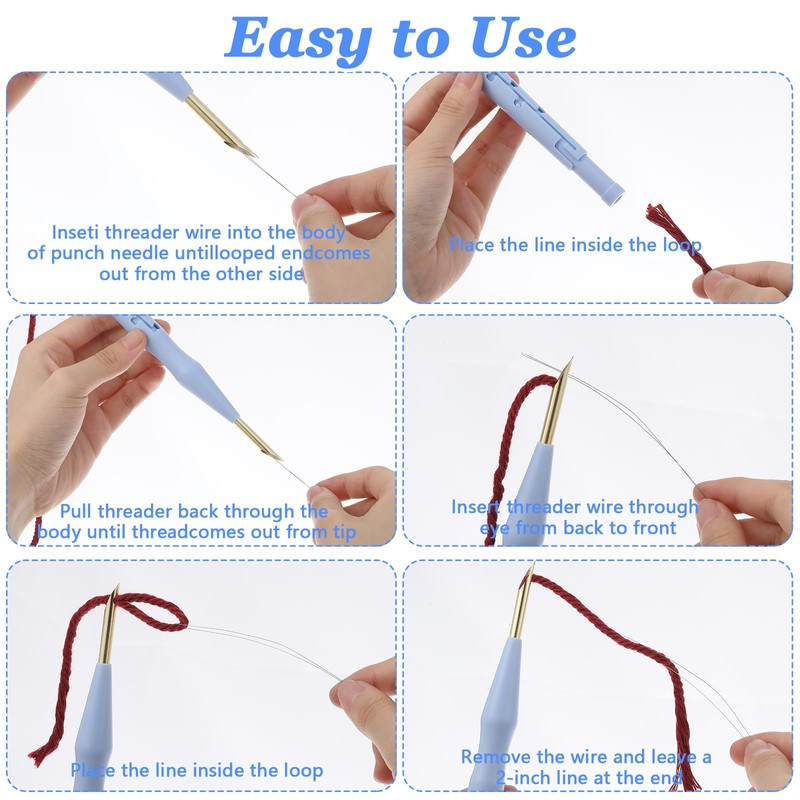 Easy to Use

Inseti threader wire into the body of punch needle untillooped endcomes out from the other side

Place the line inside the loop

Pull threader back through the body until threadcomes out from tip

Insert threader wire through eye from back to front

Place the line inside the loop

Remove the wire and leave a 2-inch line at the end