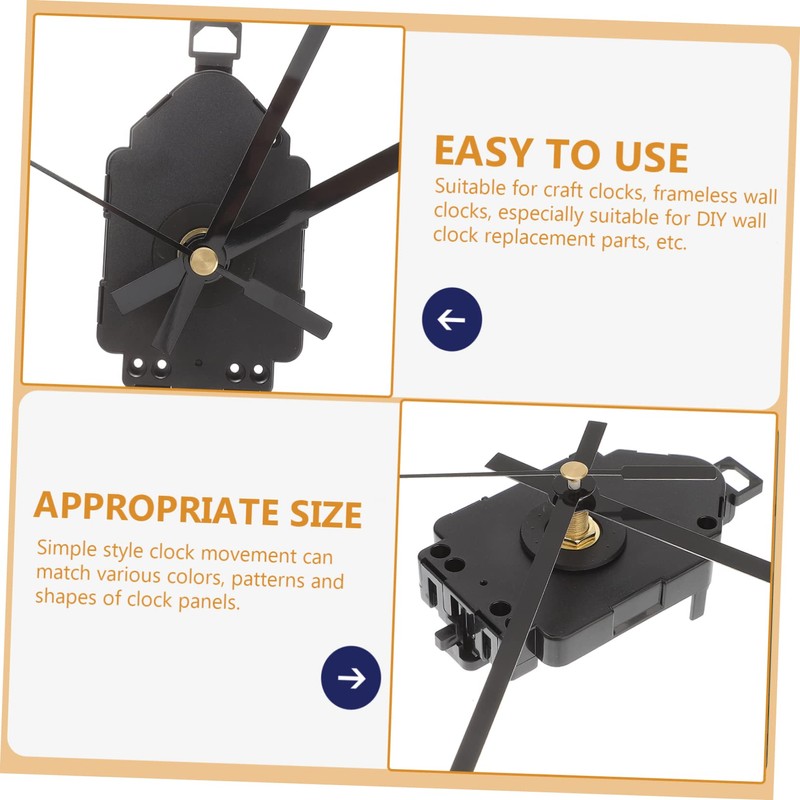 EASY TO USE

Suitable for craft clocks, frameless wall clocks, especially suitable for DIY wall clock replacement parts, etc.

APPROPRIATE SIZE

Simple style clock movement can match various colors, patterns and shapes of clock panels.