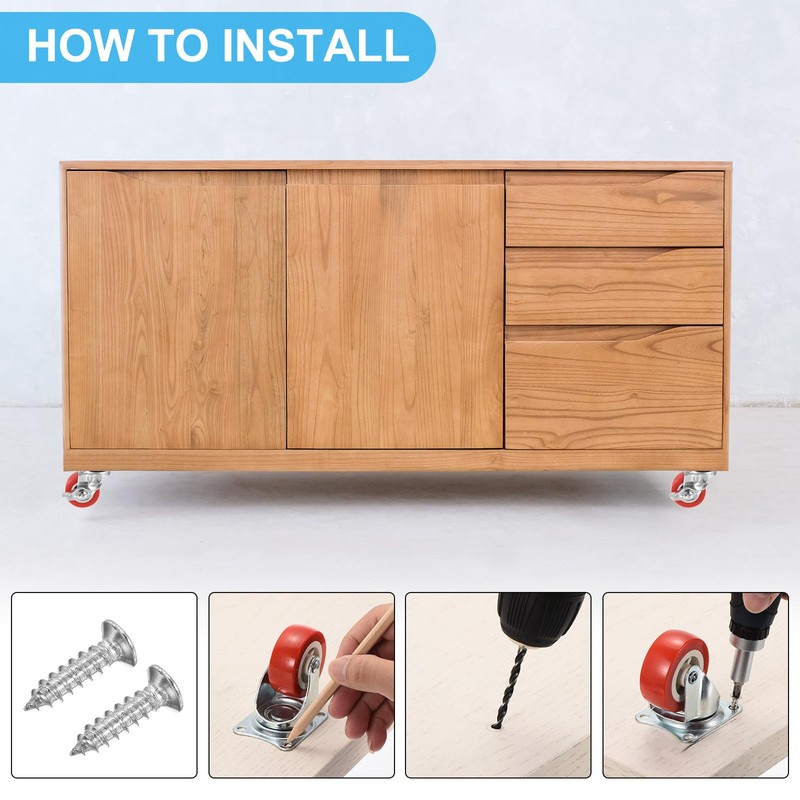 HOW TO INSTALL