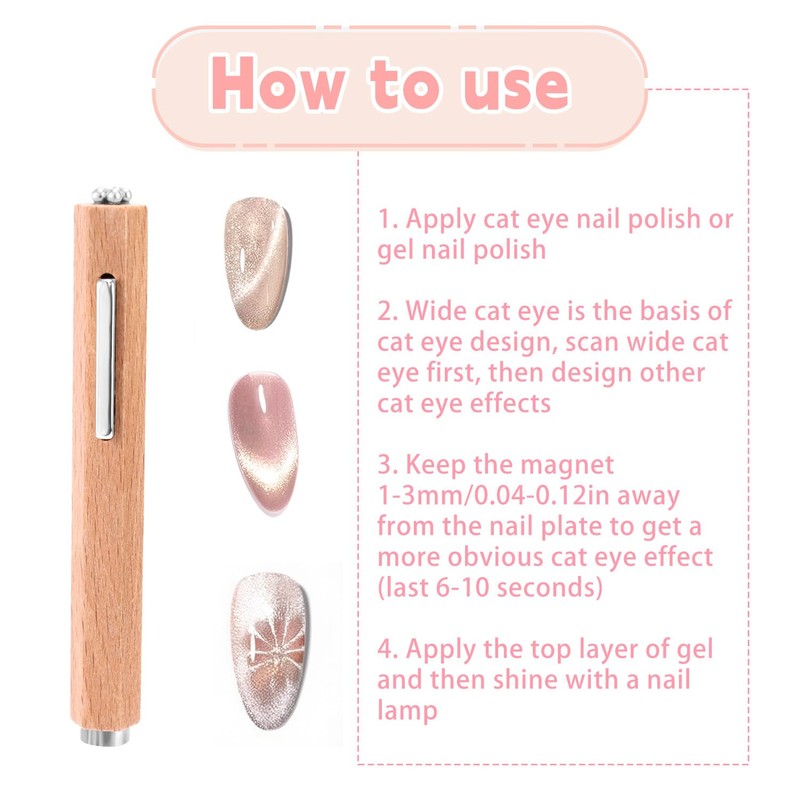 How to use

1. Apply cat eye nail polish or gel nail polish

2. Wide cat eye is the basis of cat eye design, scan wide cat eye first, then design other cat eye effects

3. Keep the magnet 1-3mm/0.04-0.12in away from the nail plate to get a more obvious cat eye effect (last 6-10 seconds)

4. Apply the top layer of gel and then shine with a nail lamp