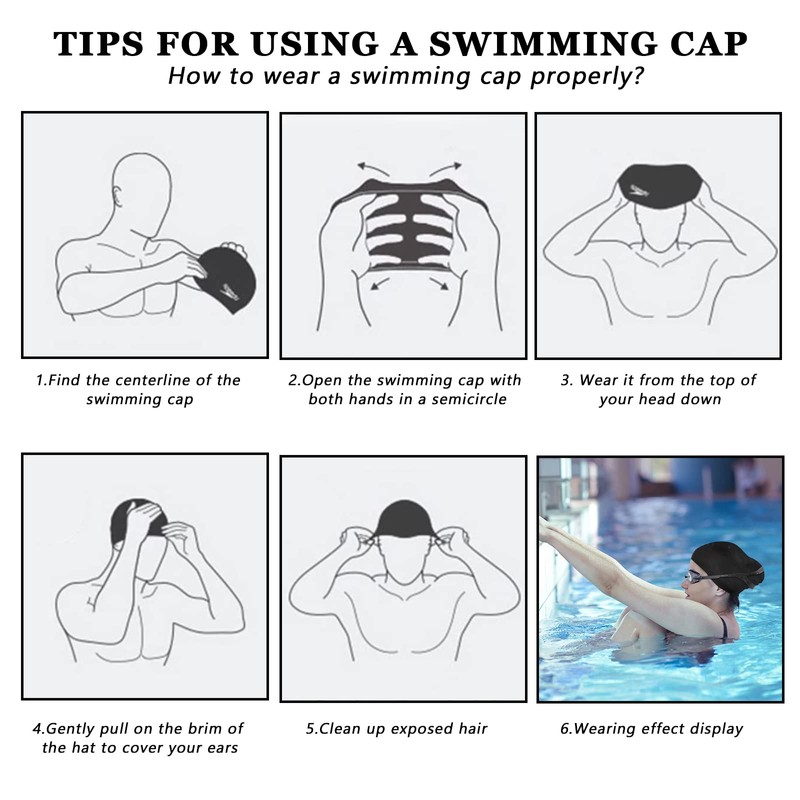 TIPS FOR USING A SWIMMING CAP
How to wear a swimming cap properly?

1.Find the centerline of the swimming cap

2.Open the swimming cap with both hands in a semicircle

3. Wear it from the top of your head down

4.Gently pull on the brim of the hat to cover your ears

5.Clean up exposed hair

6.Wearing effect display