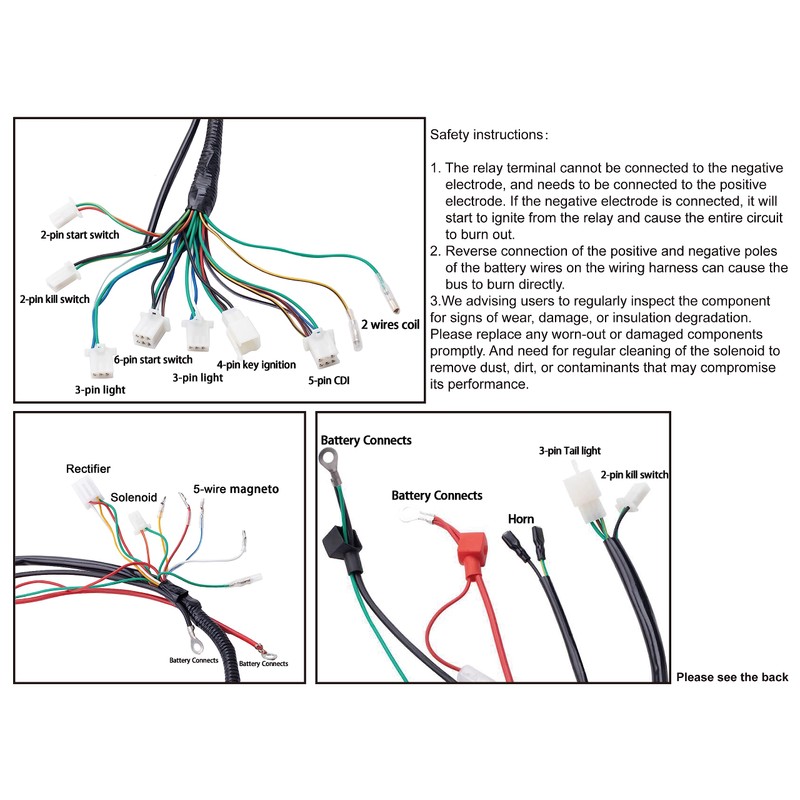 2-pin start switch

2-pin kill switch

3-pin light

6-pin start switch

3-pin light

4-pin key ignition

5-pin CDI

2 wires coil

Safety instructions:

1. The relay terminal cannot be connected to the negative electrode, and needs to be connected to the positive electrode. If the negative electrode is connected, it will start to ignite from the relay and cause the entire circuit to burn out.
2. Reverse connection of the positive and negative poles of the battery wires on the wiring harness can cause the bus to burn directly.
3.We advising users to regularly inspect the component for signs of wear, damage, or insulation degradation. Please replace any worn-out or damaged components promptly. And need for regular cleaning of the solenoid to remove dust, dirt, or contaminants that may compromise its performance.

Rectifier

Solenoid

5-wire magneto

Battery Connects

Battery Connects

Battery Connects

Battery Connects

Horn

3-pin Tail light

2-pin kill switch

Please see the back