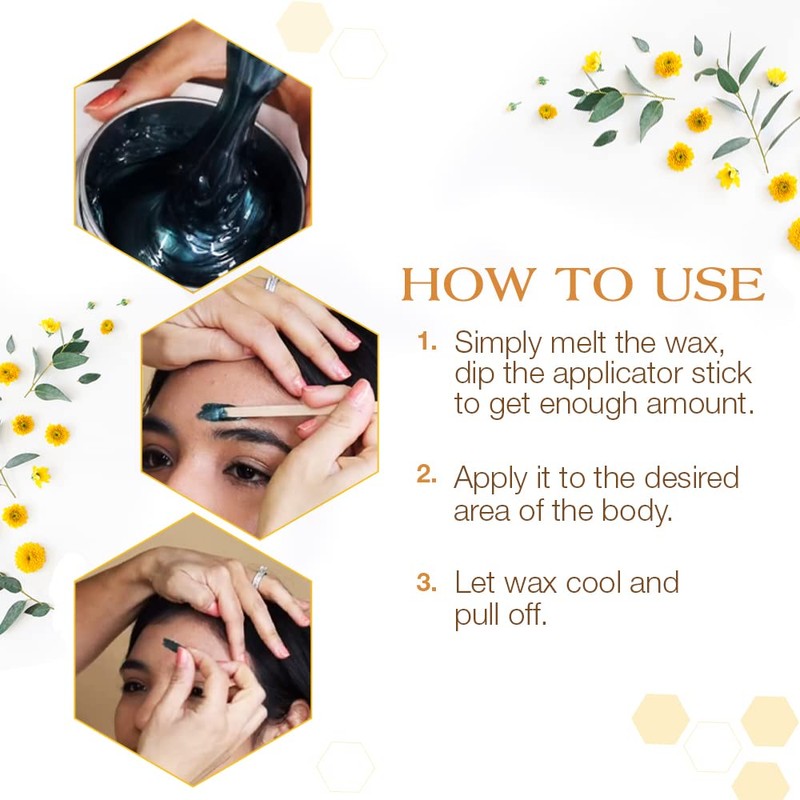 HOW TO USE

1. Simply melt the wax, dip the applicator stick to get enough amount.

2. Apply it to the desired area of the body.

3. Let wax cool and pull off.