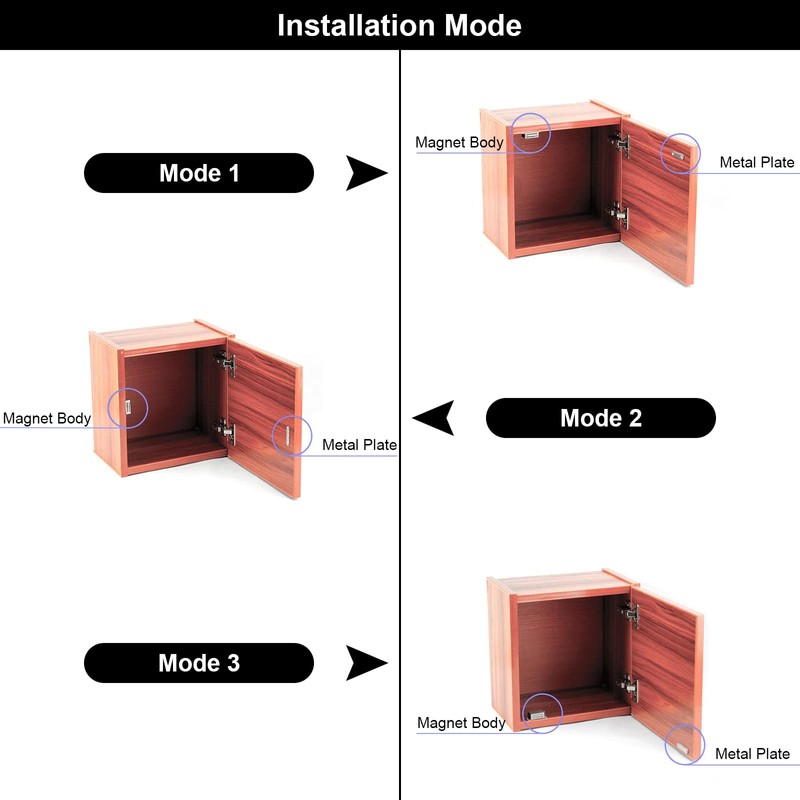 Installation Mode

Mode 1

Magnet Body

Metal Plate

Magnet Body

Metal Plate

Mode 2

Mode 3

Magnet Body

Metal Plate