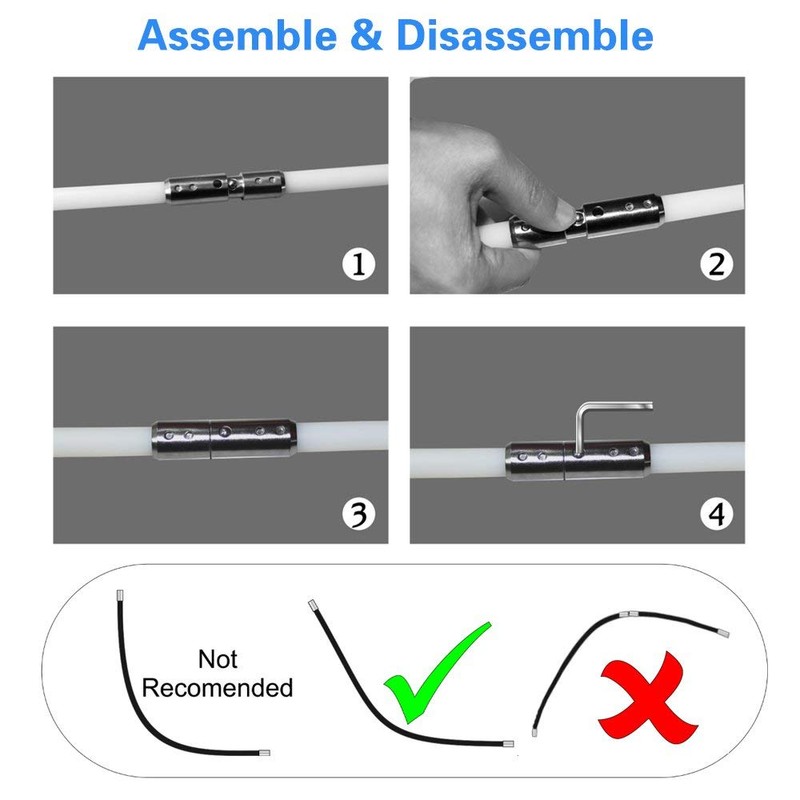 Assemble & Disassemble

1

2

3

4

Not Recomended