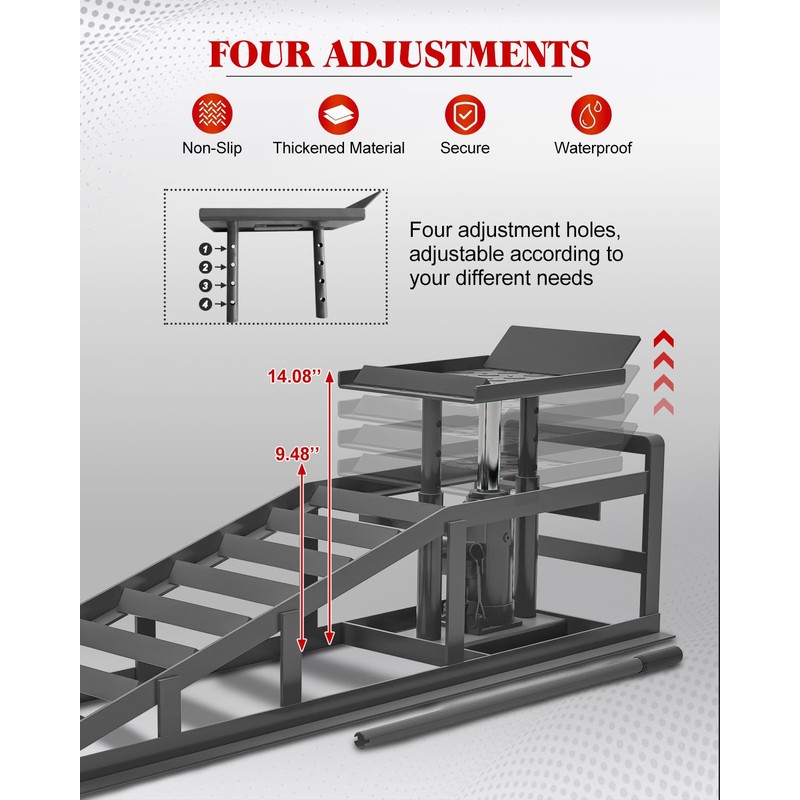 FOUR ADJUSTMENTS

Non-Slip

Thickened Material

Secure

Waterproof

1
2
3
4

Four adjustment holes, adjustable according to your different needs

14.08''

9.48''