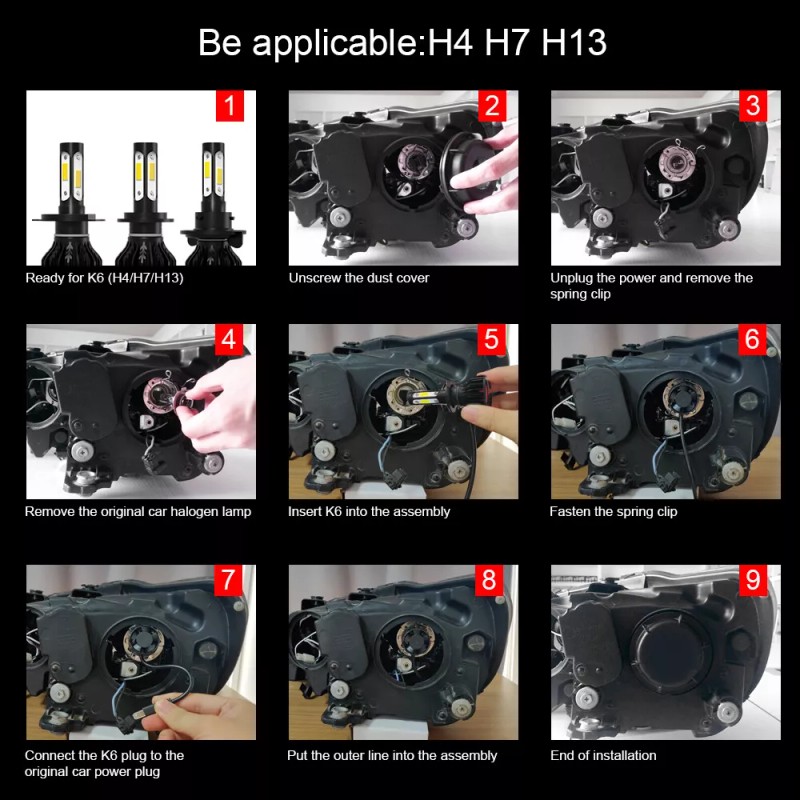 Be applicable:H4 H7 H13

1
Ready for K6 (H4/H7/H13)

2
Unscrew the dust cover

3
Unplug the power and remove the spring clip

4
Remove the original car halogen lamp

5
Insert K6 into the assembly

6
Fasten the spring clip

7
Connect the K6 plug to the original car power plug

8
Put the outer line into the assembly

9
End of installation