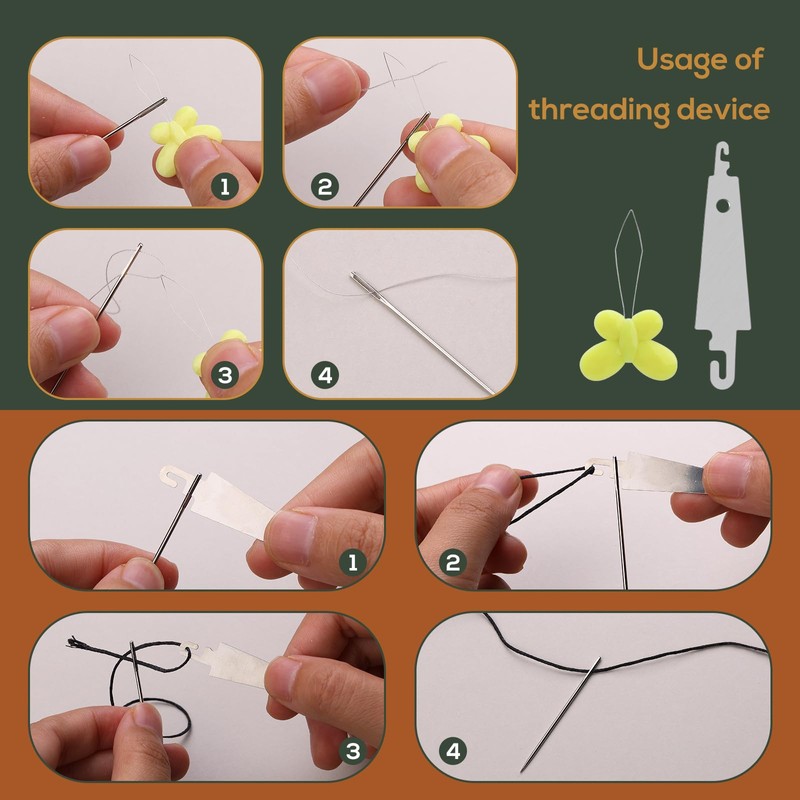 1

2

Usage of threading device

3

4

1

2

3

4